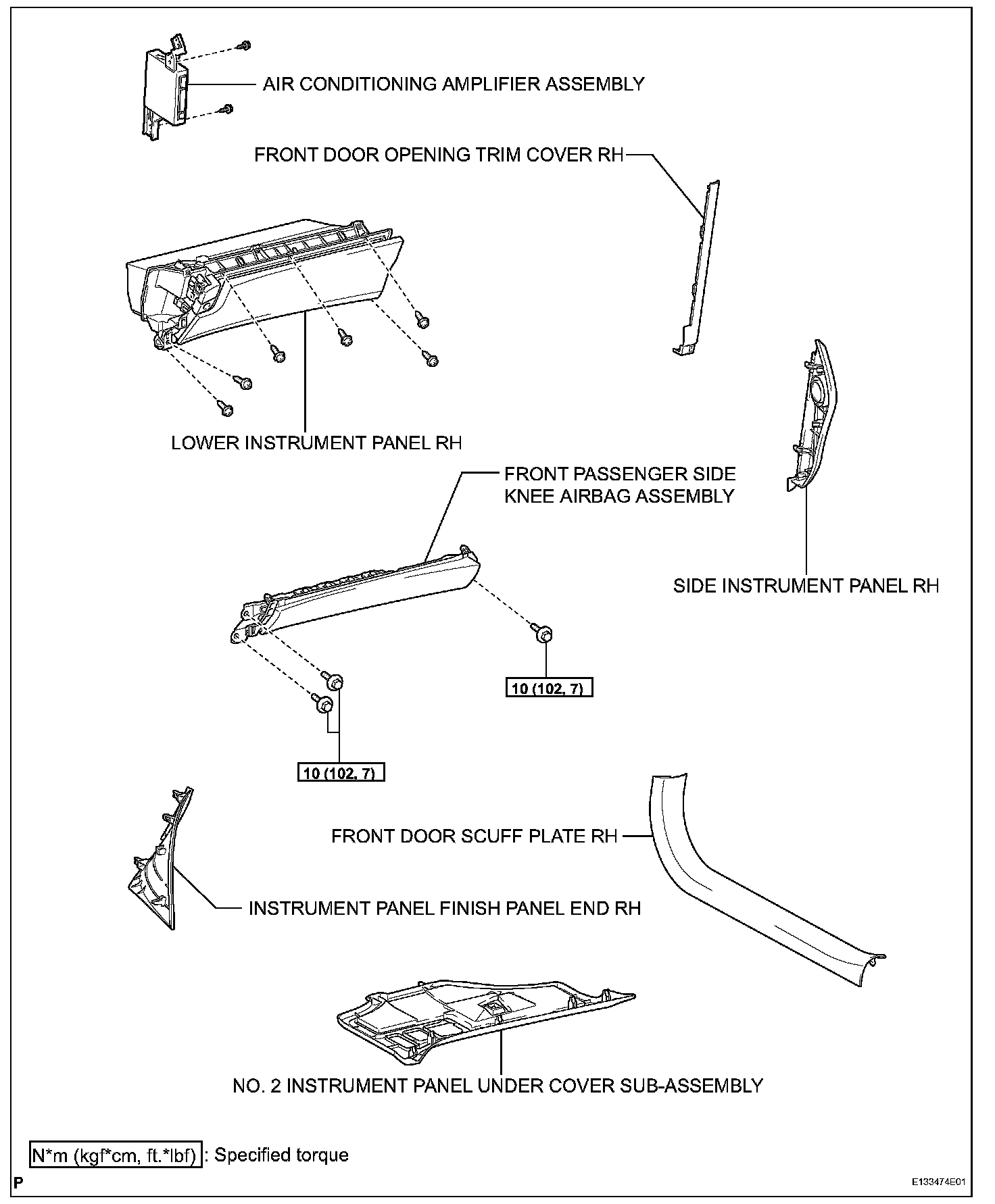 AIR CONDITIONING AMPLIFIER ASSEMBLY

FRONT DOOR OPENING TRIM COVER RH

LOWER INSTRUMENT PANEL RH

FRONT PASSENGER SIDE KNEE AIRBAG ASSEMBLY

SIDE INSTRUMENT PANEL RH

10 (102, 7)

10 (102, 7)

FRONT DOOR SCUFF PLATE RH

INSTRUMENT PANEL FINISH PANEL END RH

NO. 2 INSTRUMENT PANEL UNDER COVER SUB-ASSEMBLY

N*m (kgf*cm, ft.*lbf) : Specified torque

P

E133474E01