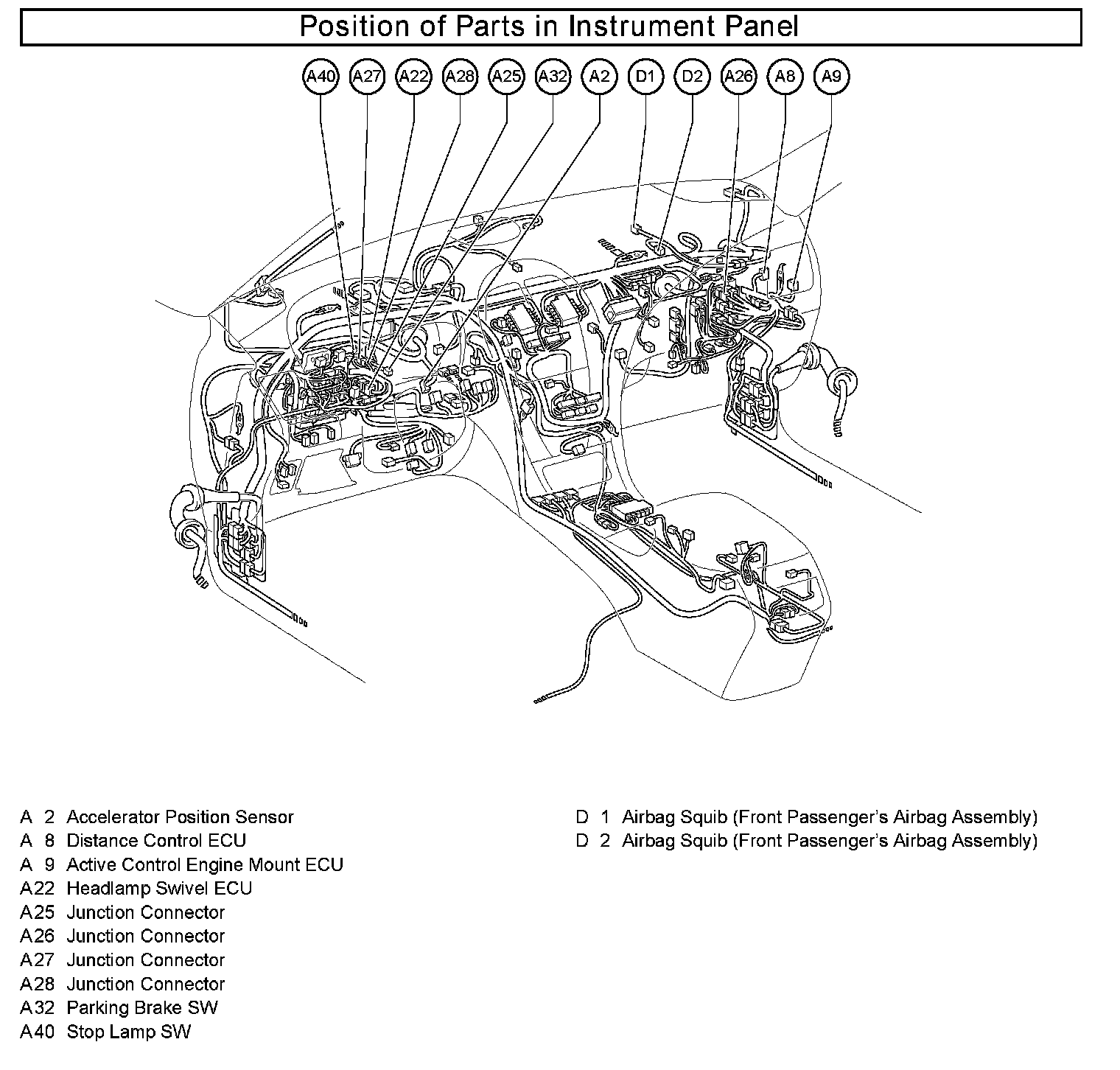 Position of Parts in Instrument Panel

A40 A27 A22 A28 A25 A32 A2 D1 D2 A26 A8 A9

A 2 Accelerator Position Sensor
A 8 Distance Control ECU
A 9 Active Control Engine Mount ECU
A22 Headlamp Swivel ECU
A25 Junction Connector
A26 Junction Connector
A27 Junction Connector
A28 Junction Connector
A32 Parking Brake SW
A40 Stop Lamp SW

D 1 Airbag Squib (Front Passenger's Airbag Assembly)
D 2 Airbag Squib (Front Passenger's Airbag Assembly)