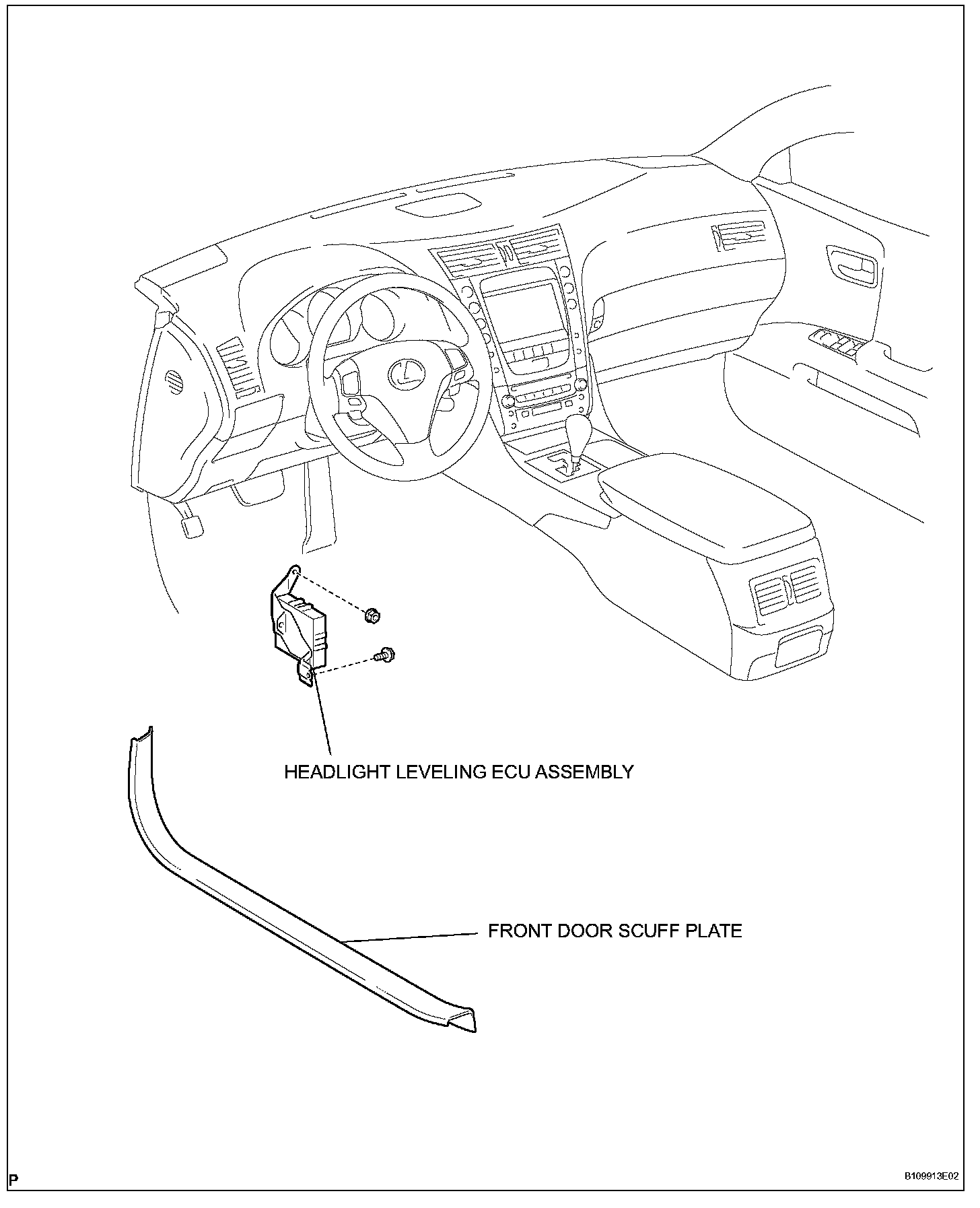 HEADLIGHT LEVELING ECU ASSEMBLY

FRONT DOOR SCUFF PLATE

P

B109913E02