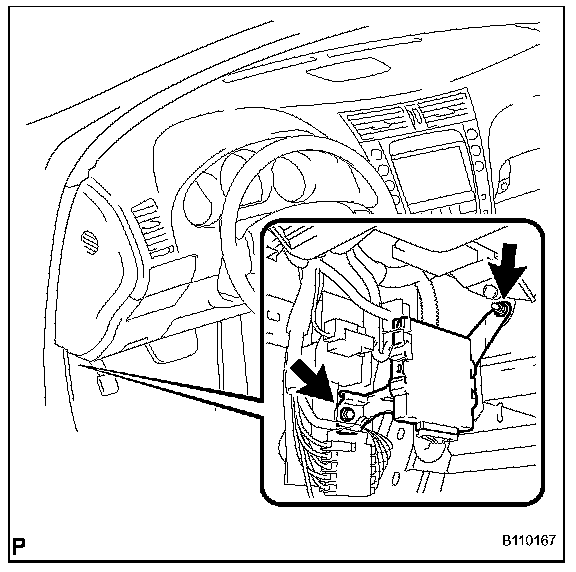 P

B110167