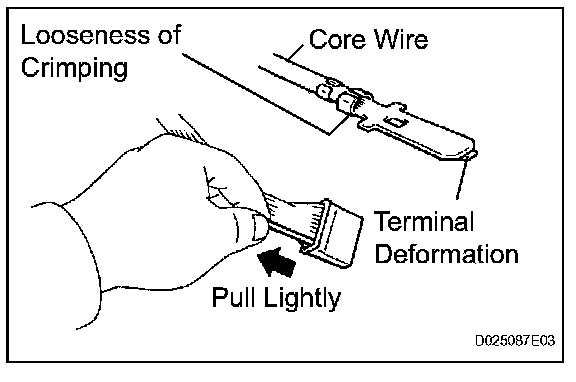 Looseness of Crimping

Core Wire

Terminal Deformation

Pull Lightly

D025087E03