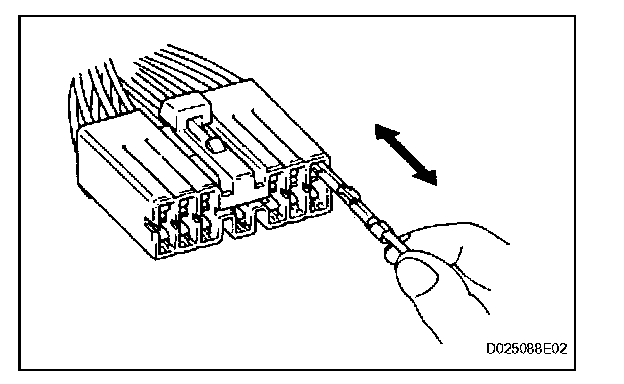 D025088E02