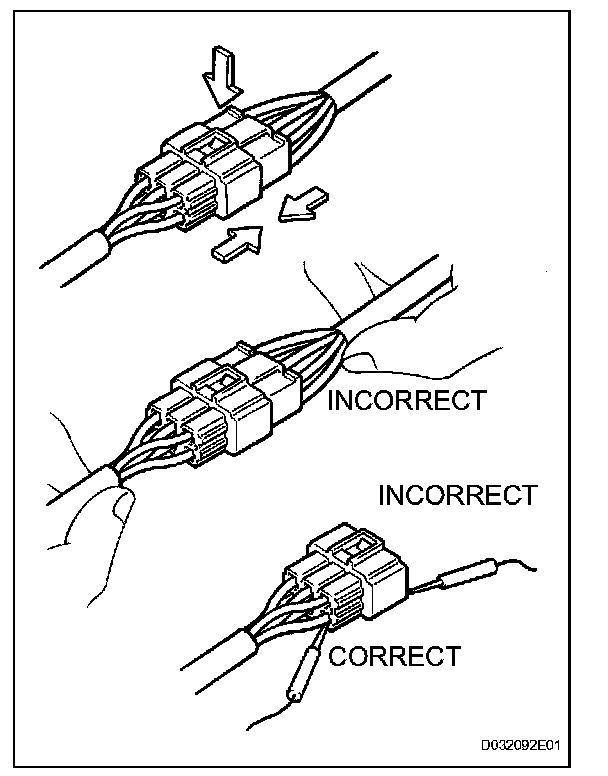 INCORRECT

INCORRECT

CORRECT

D032092E01