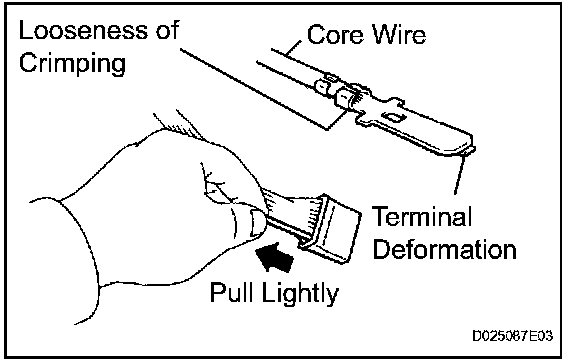 Looseness of Crimping

Core Wire

Terminal Deformation

Pull Lightly

D025087E03