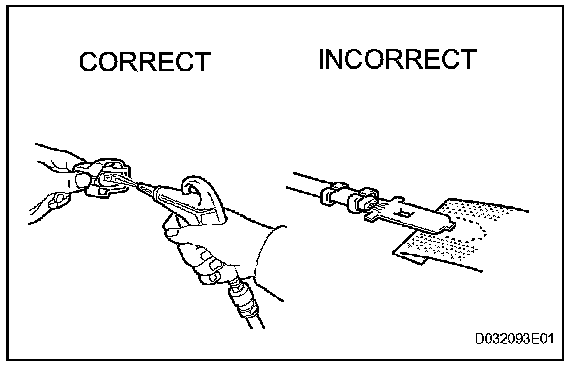 CORRECT

INCORRECT

D032093E01