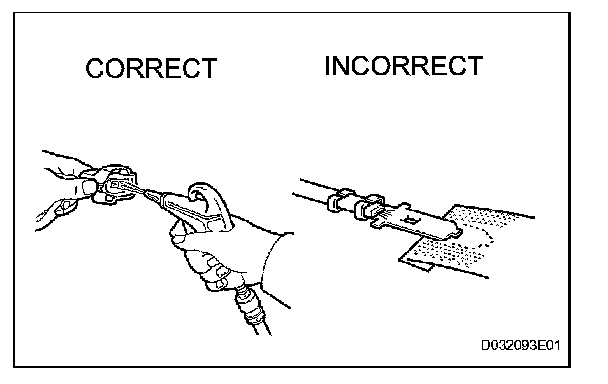 CORRECT

INCORRECT

D032093E01