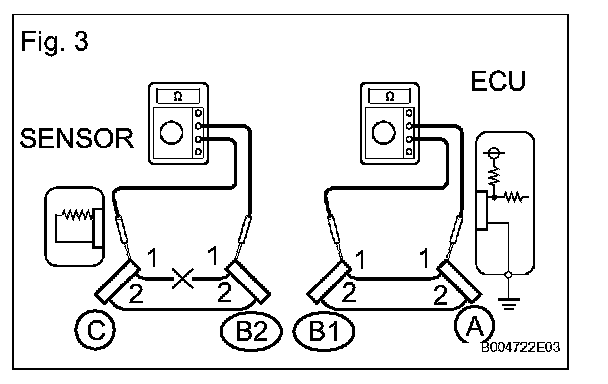 Fig. 3

ECU

SENSOR

Ω

Ω

1

1

2

2

1

1

2

2

C

B2

B1

A

B004722E03