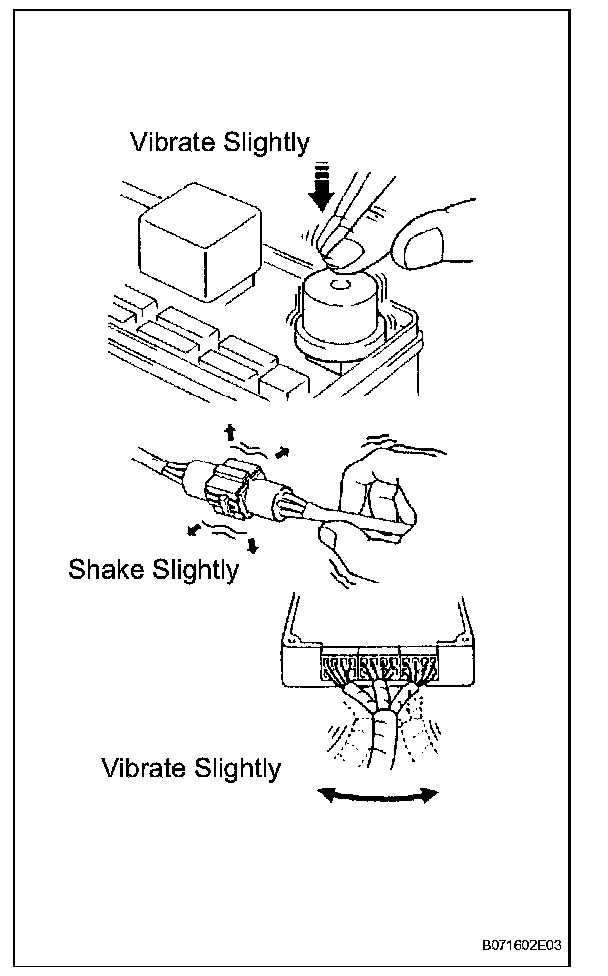 Vibrate Slightly

Shake Slightly

Vibrate Slightly

B071602E03