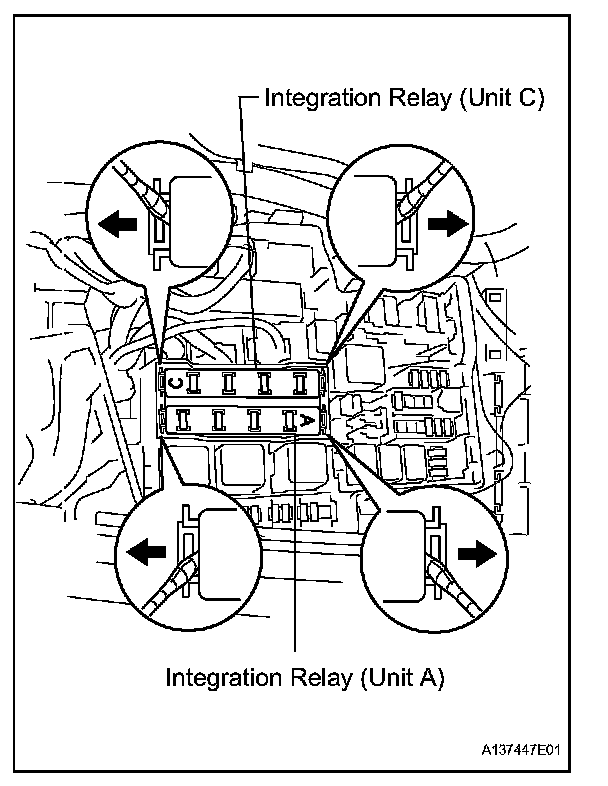 Integration Relay (Unit C)

C

A

Integration Relay (Unit A)

A137447E01