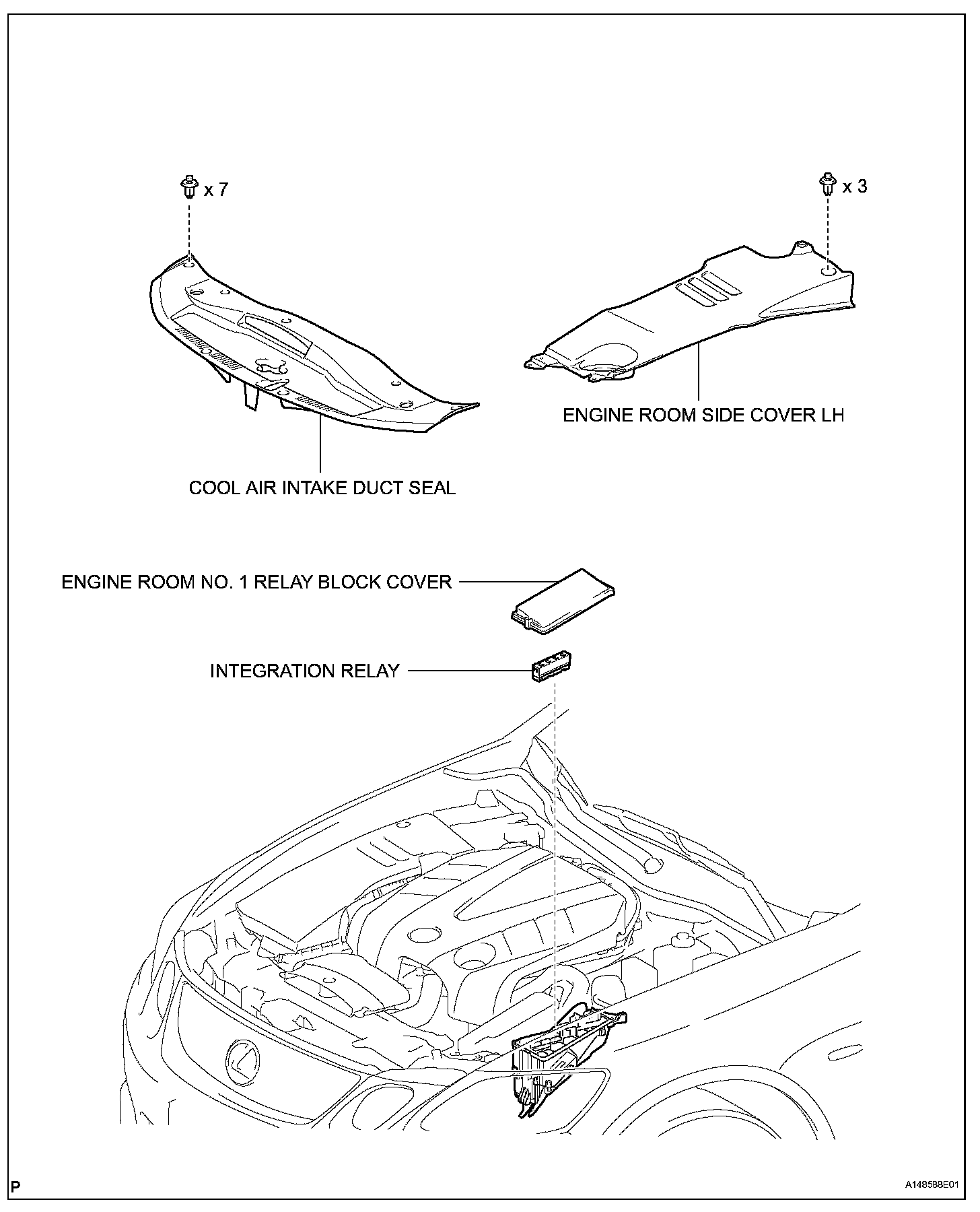 x 7

x 3

ENGINE ROOM SIDE COVER LH

COOL AIR INTAKE DUCT SEAL

ENGINE ROOM NO. 1 RELAY BLOCK COVER

INTEGRATION RELAY

P

A148588E01