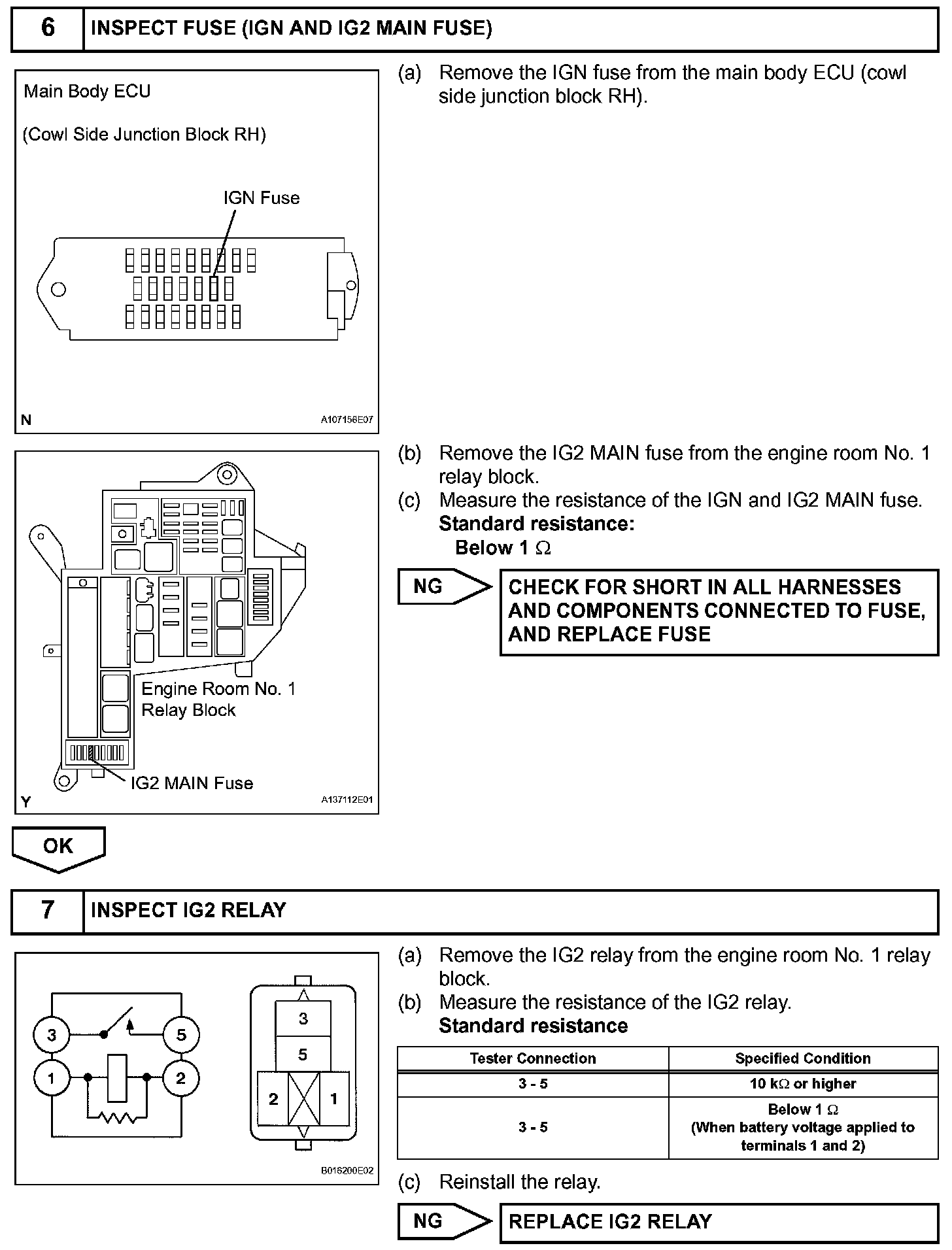 6 INSPECT FUSE (IGN AND IG2 MAIN FUSE)

Main Body ECU

(Cowl Side Junction Block RH)

IGN Fuse

N A107156E07

(a) Remove the IGN fuse from the main body ECU (cowl side junction block RH).

Engine Room No. 1 Relay Block

IG2 MAIN Fuse

Y A137112E01

(b) Remove the IG2 MAIN fuse from the engine room No. 1 relay block.
(c) Measure the resistance of the IGN and IG2 MAIN fuse.
Standard resistance:
Below 1 $\Omega$

NG CHECK FOR SHORT IN ALL HARNESSES AND COMPONENTS CONNECTED TO FUSE, AND REPLACE FUSE

OK

7 INSPECT IG2 RELAY

3 5 1 2

3 5 2 1

B016200E02

(a) Remove the IG2 relay from the engine room No. 1 relay block.
(b) Measure the resistance of the IG2 relay.
Standard resistance

| Tester Connection | Specified Condition |
|---|---|
| 3 - 5 | 10 k$\Omega$ or higher |
| 3 - 5 | Below 1 $\Omega$ (When battery voltage applied to terminals 1 and 2) |

(c) Reinstall the relay.

NG REPLACE IG2 RELAY