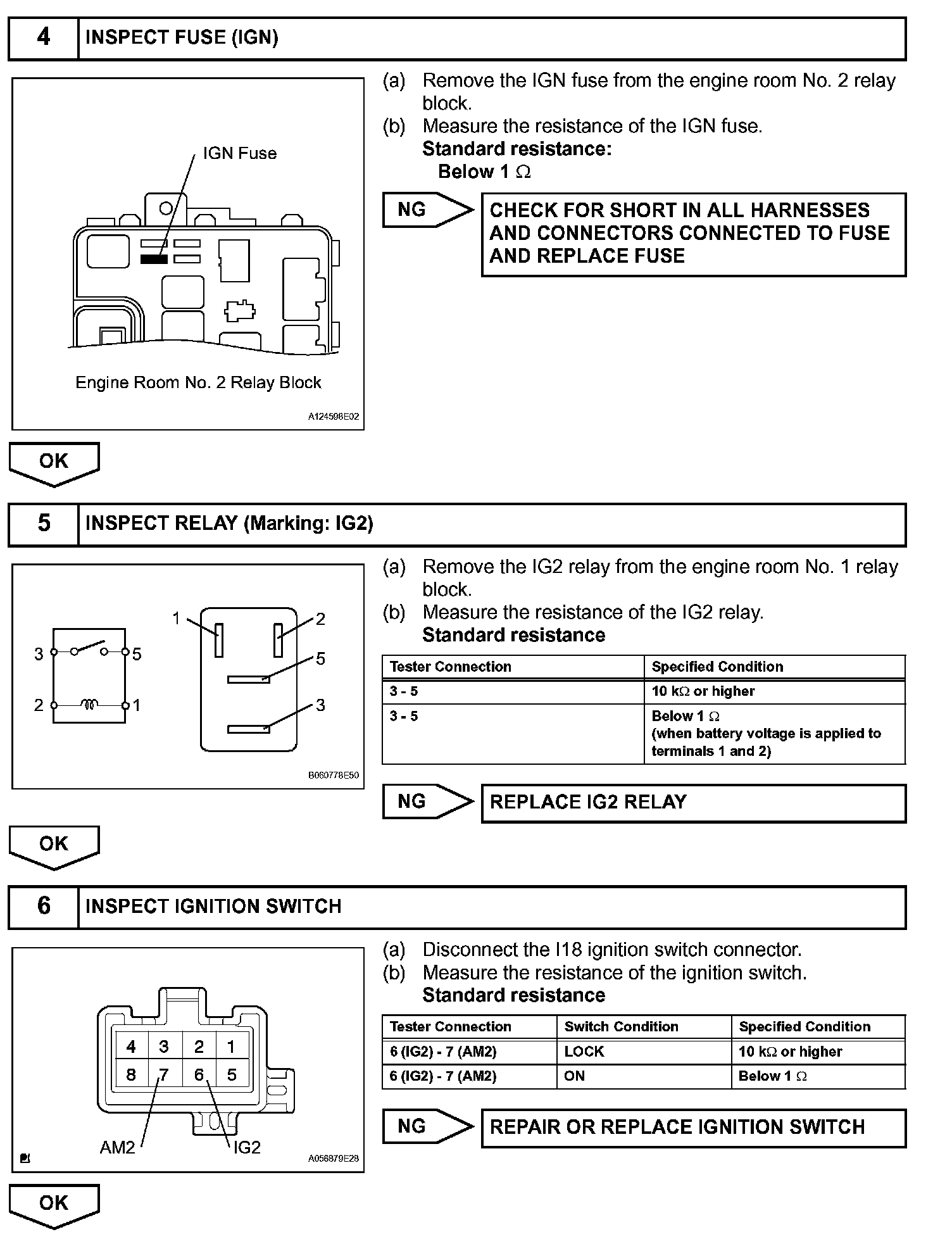 4 INSPECT FUSE (IGN)

IGN Fuse

Engine Room No. 2 Relay Block

A124598E02

(a) Remove the IGN fuse from the engine room No. 2 relay block.
(b) Measure the resistance of the IGN fuse.
Standard resistance:
Below 1 $\Omega$

NG

CHECK FOR SHORT IN ALL HARNESSES AND CONNECTORS CONNECTED TO FUSE AND REPLACE FUSE

OK

5 INSPECT RELAY (Marking: IG2)

3 5 2 1 1 2 5 3

B060778E50

(a) Remove the IG2 relay from the engine room No. 1 relay block.
(b) Measure the resistance of the IG2 relay.
Standard resistance

| Tester Connection | Specified Condition |
|---|---|
| 3 - 5 | 10 k$\Omega$ or higher |
| 3 - 5 | Below 1 $\Omega$ (when battery voltage is applied to terminals 1 and 2) |

NG

REPLACE IG2 RELAY

OK

6 INSPECT IGNITION SWITCH

4 3 2 1 8 7 6 5 AM2 IG2

A056879E28

(a) Disconnect the I18 ignition switch connector.
(b) Measure the resistance of the ignition switch.
Standard resistance

| Tester Connection | Switch Condition | Specified Condition |
|---|---|---|
| 6 (IG2) - 7 (AM2) | LOCK | 10 k$\Omega$ or higher |
| 6 (IG2) - 7 (AM2) | ON | Below 1 $\Omega$ |

NG

REPAIR OR REPLACE IGNITION SWITCH

OK