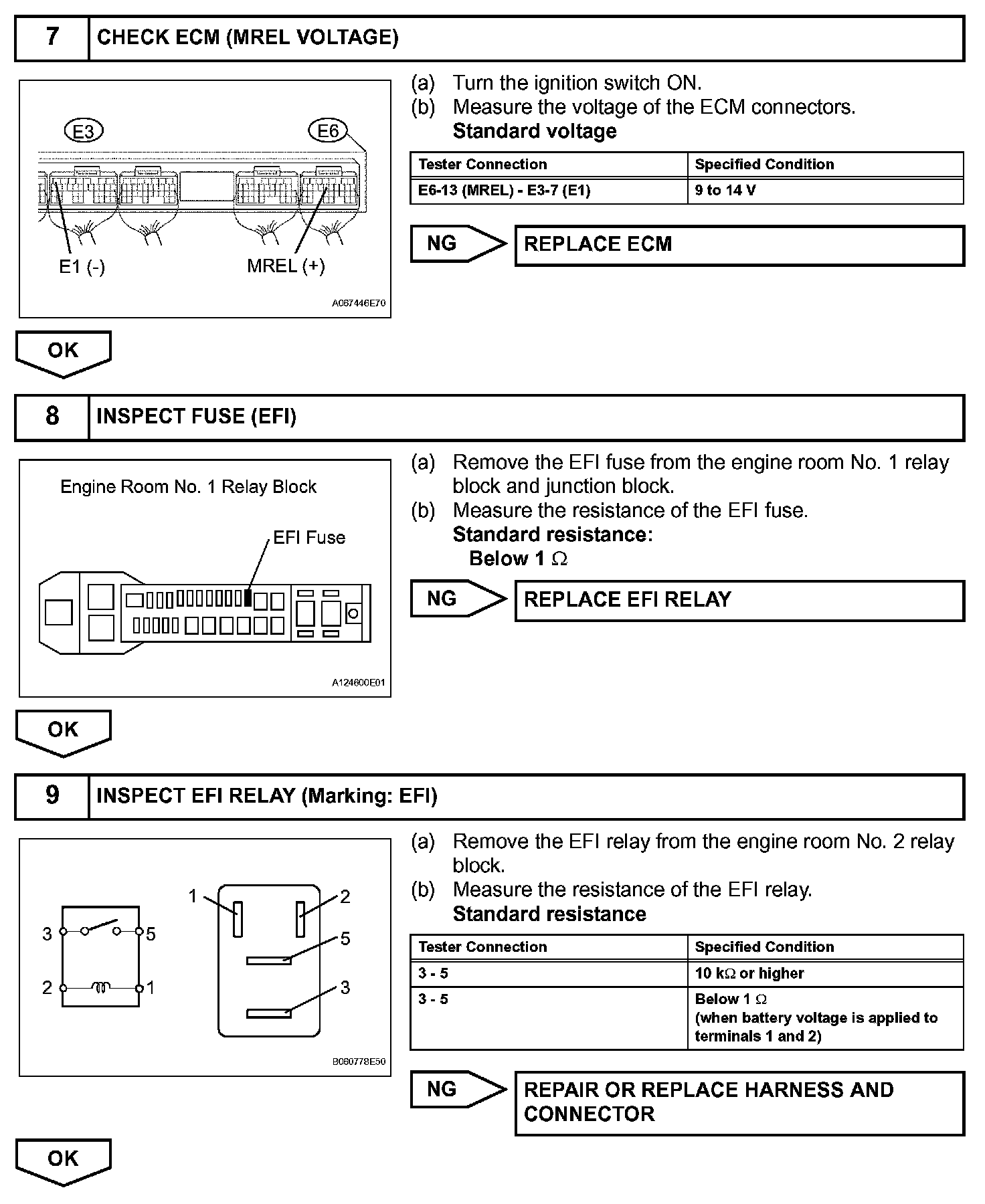 7 CHECK ECM (MREL VOLTAGE)

E3
E6
E1 (-)
MREL (+)
A067446E70

(a) Turn the ignition switch ON.
(b) Measure the voltage of the ECM connectors.
Standard voltage

| Tester Connection | Specified Condition |
|---|---|
| E6-13 (MREL) - E3-7 (E1) | 9 to 14 V |

NG
REPLACE ECM

OK

8 INSPECT FUSE (EFI)

Engine Room No. 1 Relay Block
EFI Fuse
A124600E01

(a) Remove the EFI fuse from the engine room No. 1 relay block and junction block.
(b) Measure the resistance of the EFI fuse.
Standard resistance:
Below 1 $\Omega$

NG
REPLACE EFI RELAY

OK

9 INSPECT EFI RELAY (Marking: EFI)

3
5
2
1
1
2
5
3
B060778E50

(a) Remove the EFI relay from the engine room No. 2 relay block.
(b) Measure the resistance of the EFI relay.
Standard resistance

| Tester Connection | Specified Condition |
|---|---|
| 3 - 5 | 10 k$\Omega$ or higher |
| 3 - 5 | Below 1 $\Omega$ (when battery voltage is applied to terminals 1 and 2) |

NG
REPAIR OR REPLACE HARNESS AND CONNECTOR

OK