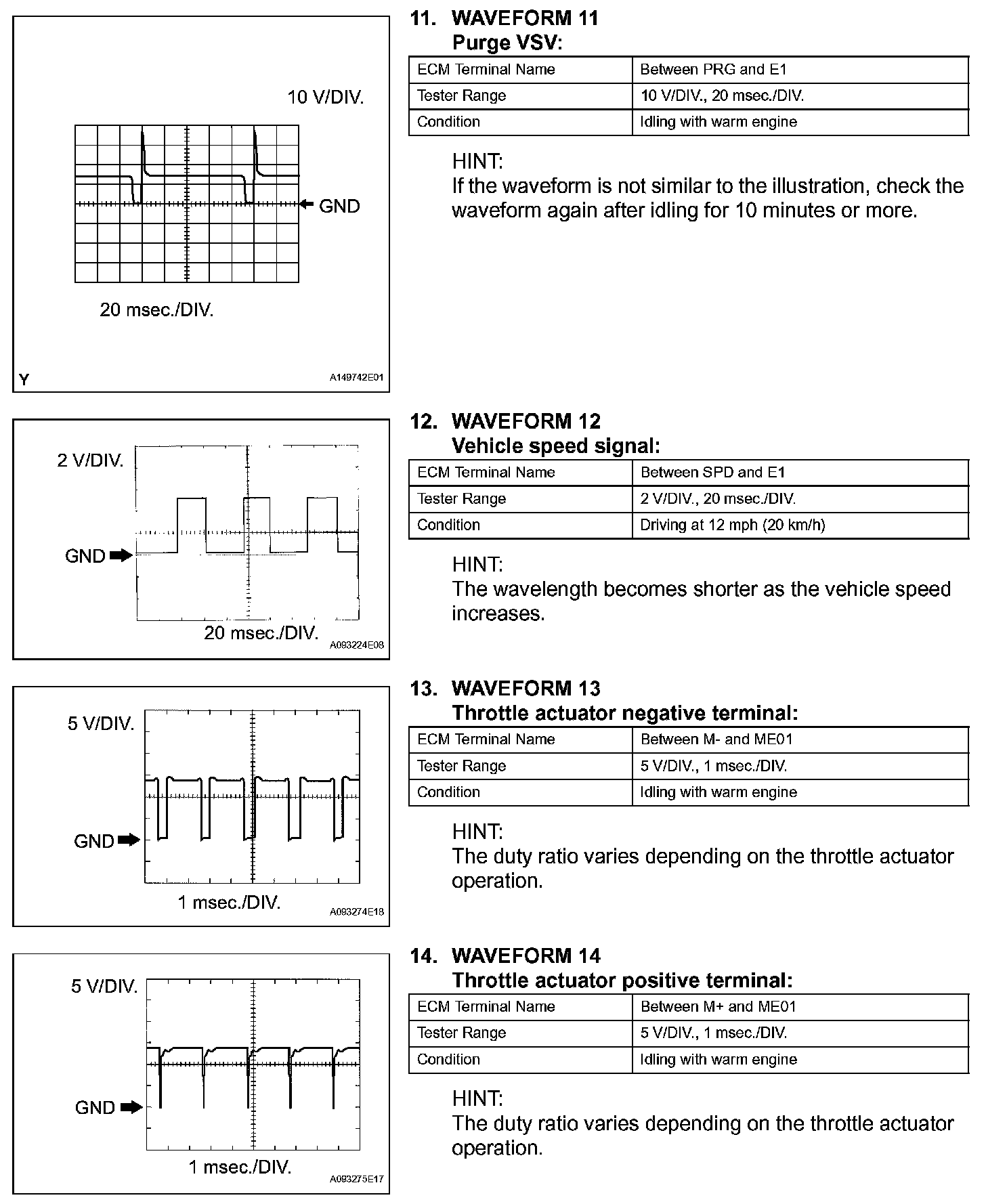 10 V/DIV.

GND

20 msec./DIV.

Y

A149742E01

11. WAVEFORM 11
Purge VSV:

| ECM Terminal Name | Between PRG and E1 |
|---|---|
| Tester Range | 10 V/DIV., 20 msec./DIV. |
| Condition | Idling with warm engine |

HINT:
If the waveform is not similar to the illustration, check the waveform again after idling for 10 minutes or more.

2 V/DIV.

GND

20 msec./DIV.

A093224E08

12. WAVEFORM 12
Vehicle speed signal:

| ECM Terminal Name | Between SPD and E1 |
|---|---|
| Tester Range | 2 V/DIV., 20 msec./DIV. |
| Condition | Driving at 12 mph (20 km/h) |

HINT:
The wavelength becomes shorter as the vehicle speed increases.

5 V/DIV.

GND

1 msec./DIV.

A093274E18

13. WAVEFORM 13
Throttle actuator negative terminal:

| ECM Terminal Name | Between M- and ME01 |
|---|---|
| Tester Range | 5 V/DIV., 1 msec./DIV. |
| Condition | Idling with warm engine |

HINT:
The duty ratio varies depending on the throttle actuator operation.

5 V/DIV.

GND

1 msec./DIV.

A093275E17

14. WAVEFORM 14
Throttle actuator positive terminal:

| ECM Terminal Name | Between M+ and ME01 |
|---|---|
| Tester Range | 5 V/DIV., 1 msec./DIV. |
| Condition | Idling with warm engine |

HINT:
The duty ratio varies depending on the throttle actuator operation.