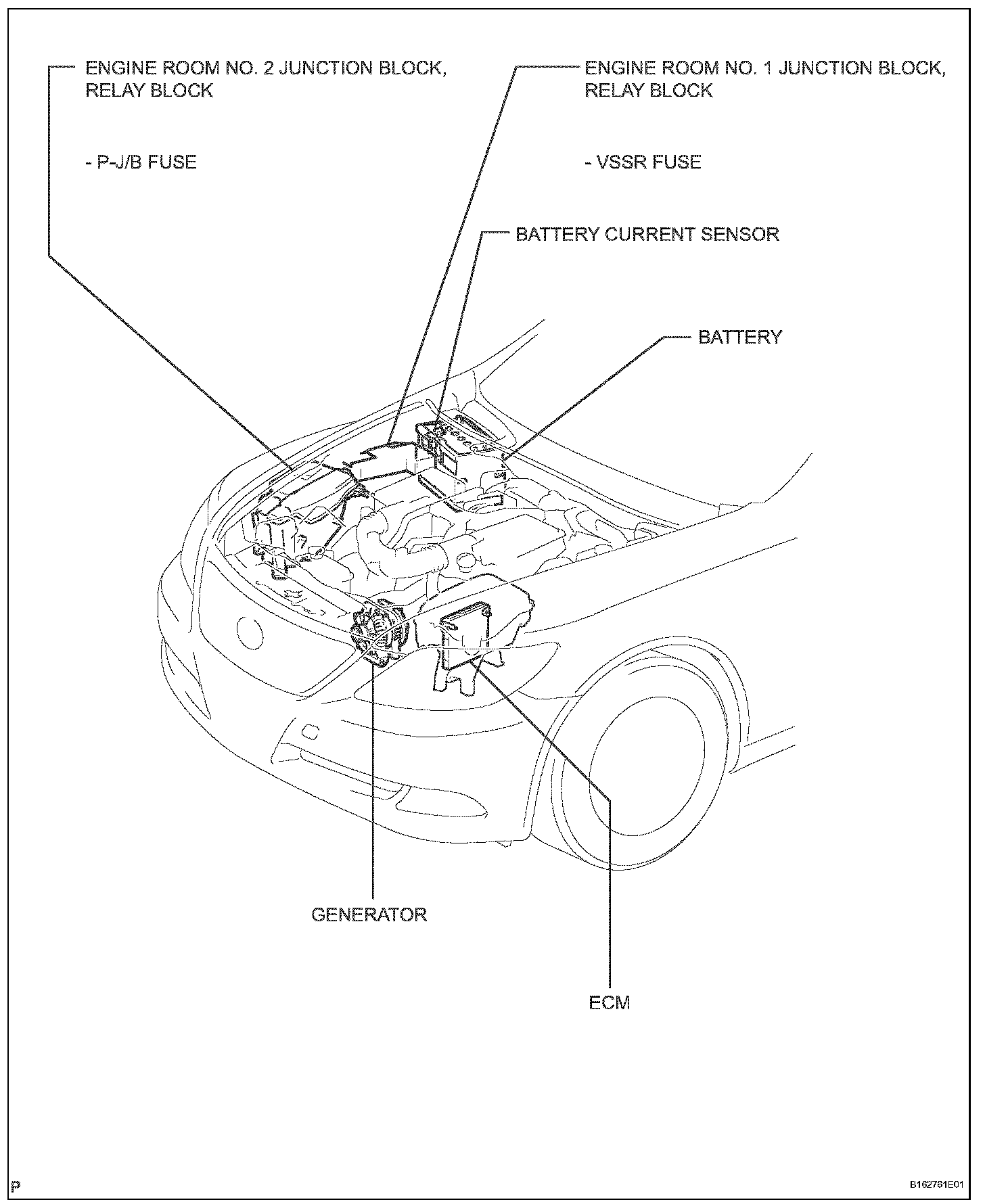 ENGINE ROOM NO. 2 JUNCTION BLOCK, RELAY BLOCK

- P-J/B FUSE

ENGINE ROOM NO. 1 JUNCTION BLOCK, RELAY BLOCK

- VSSR FUSE

BATTERY CURRENT SENSOR

BATTERY

GENERATOR

ECM

P

B162761E01