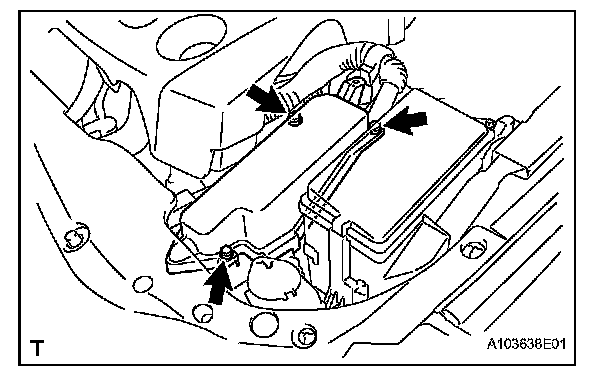 T

A103638E01