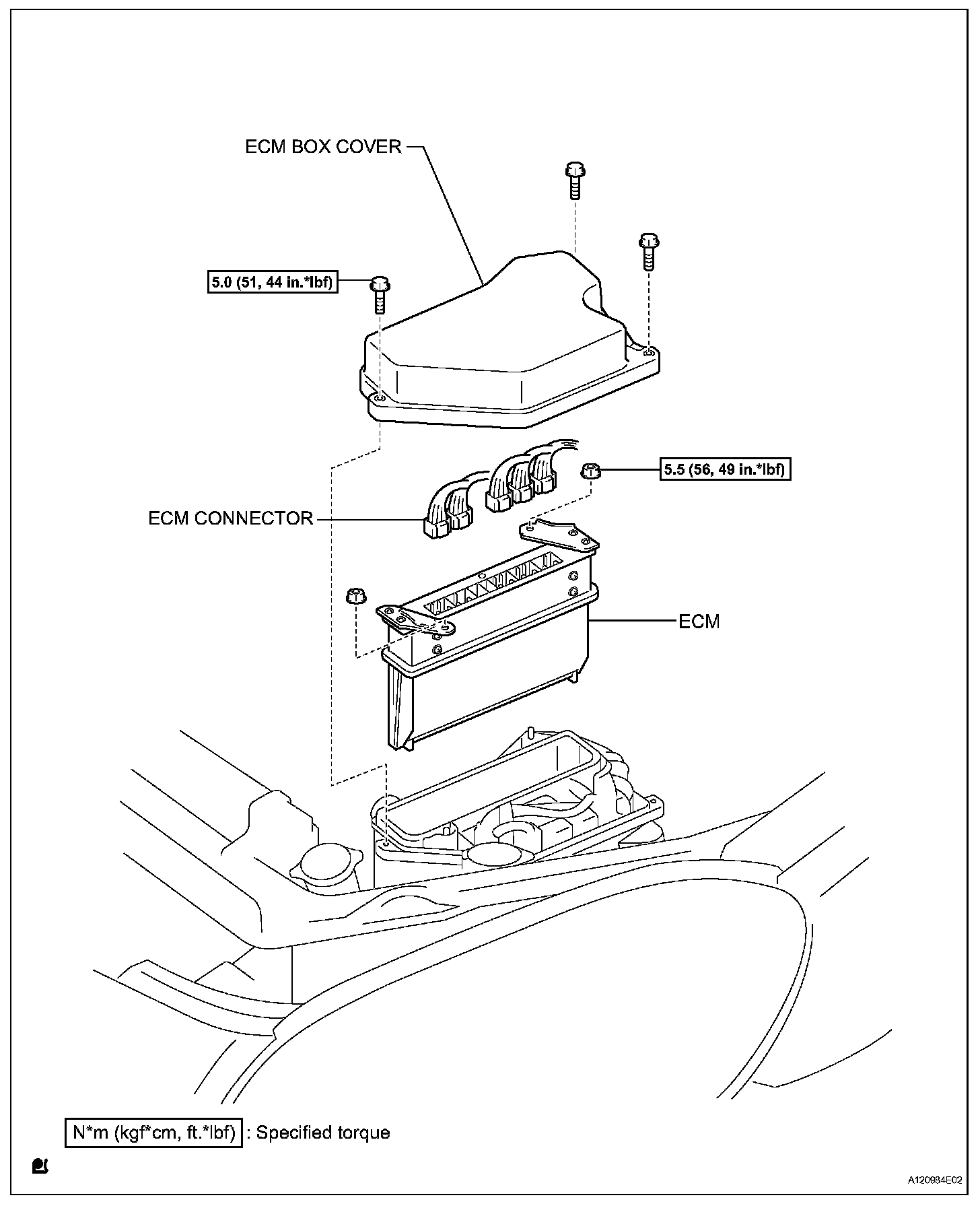 ECM BOX COVER

5.0 (51, 44 in.*lbf)

5.5 (56, 49 in.*lbf)

ECM CONNECTOR

ECM

N*m (kgf*cm, ft.*lbf) : Specified torque

A120984E02