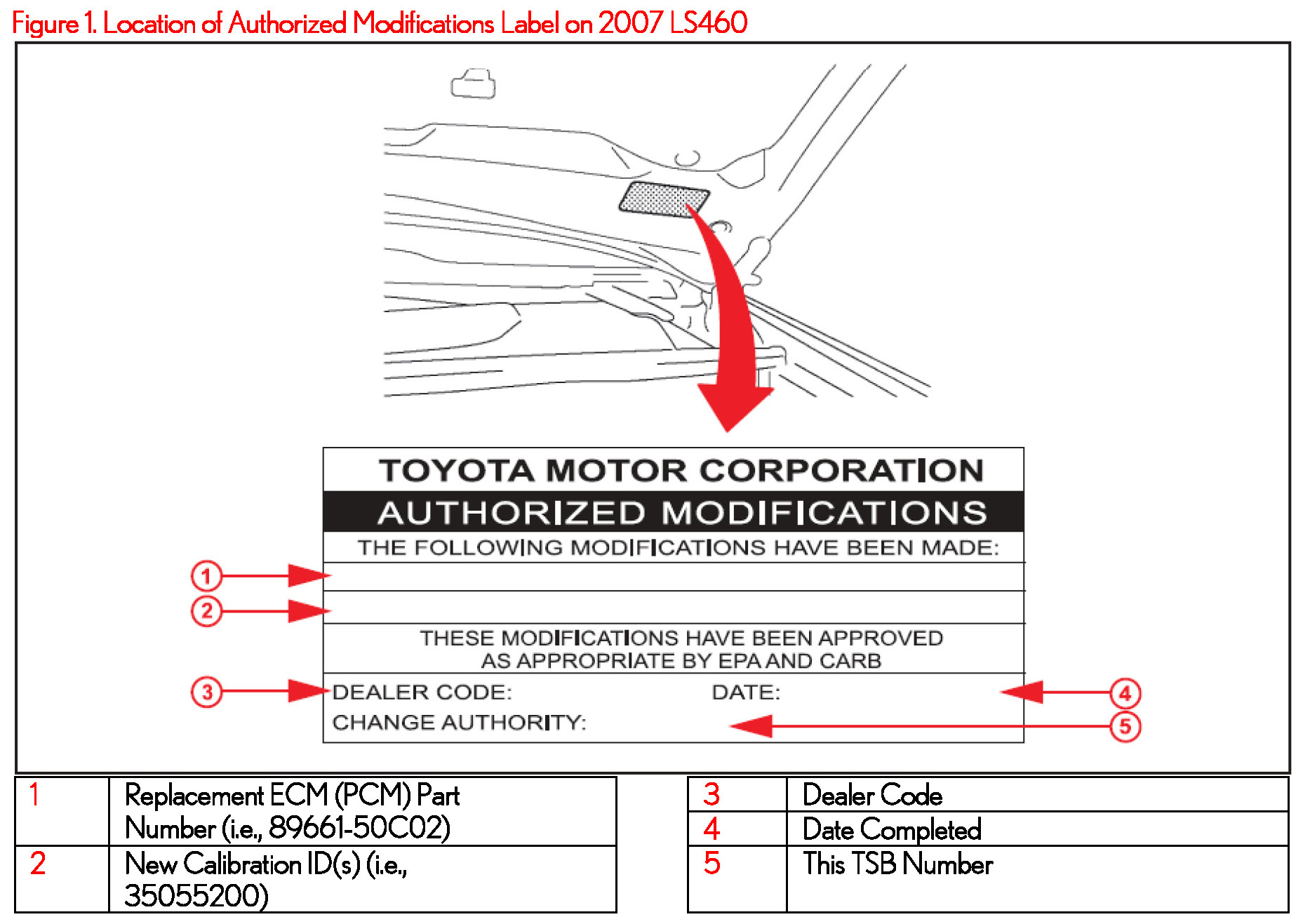 Figure 1. Location of Authorized Modifications Label on 2007 LS460

TOYOTA MOTOR CORPORATION
AUTHORIZED MODIFICATIONS
THE FOLLOWING MODIFICATIONS HAVE BEEN MADE:

1
2

THESE MODIFICATIONS HAVE BEEN APPROVED AS APPROPRIATE BY EPA AND CARB

3
DEALER CODE: DATE:
4
CHANGE AUTHORITY:
5

| 1 | Replacement ECM (PCM) Part Number (i.e., 89661-50C02) |
|---|---|
| 2 | New Calibration ID(s) (i.e., 35055200) |

| 3 | Dealer Code |
|---|---|
| 4 | Date Completed |
| 5 | This TSB Number |