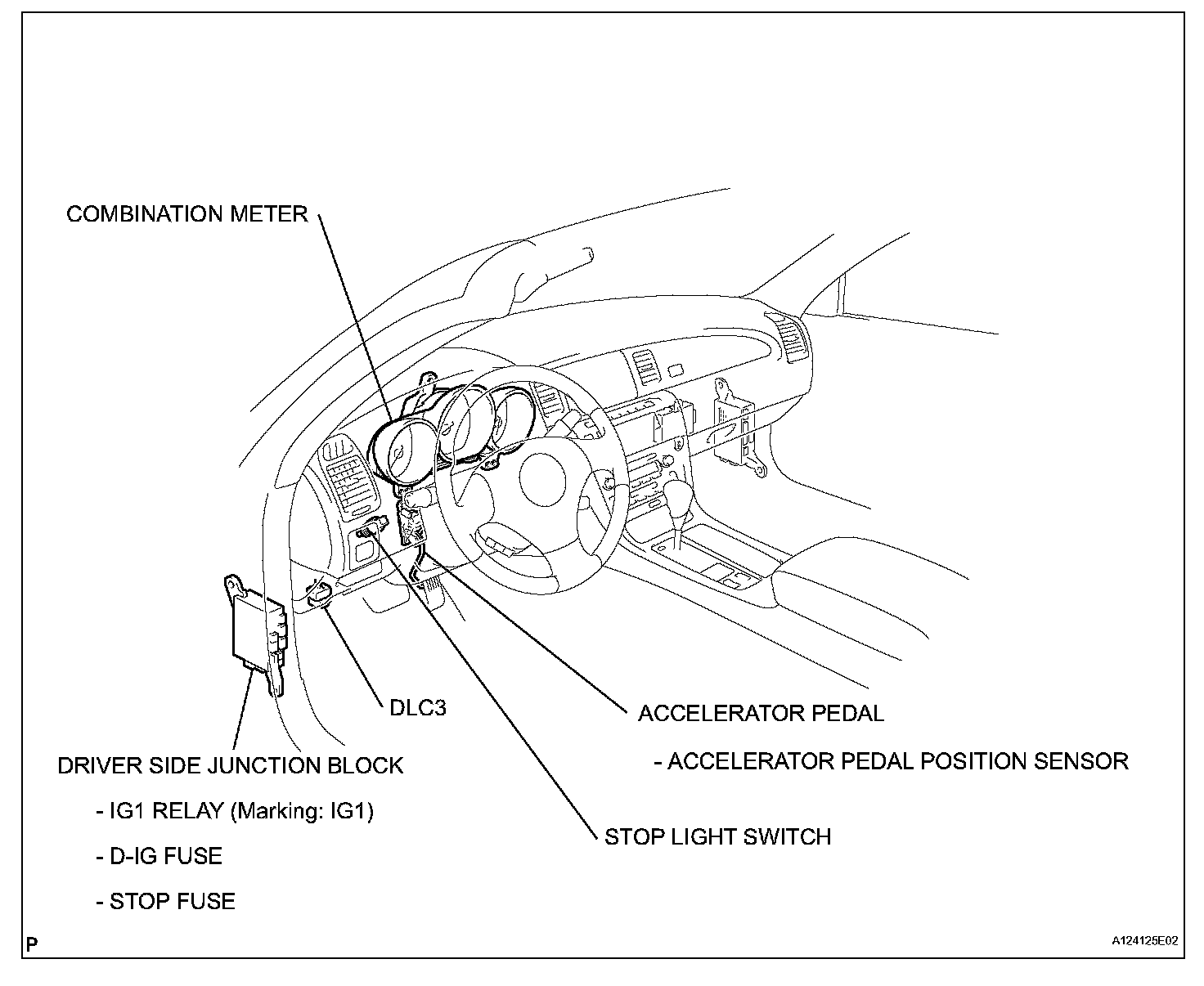 COMBINATION METER

DLC3

ACCELERATOR PEDAL

- ACCELERATOR PEDAL POSITION SENSOR

DRIVER SIDE JUNCTION BLOCK

- IG1 RELAY (Marking: IG1)

- D-IG FUSE

- STOP FUSE

STOP LIGHT SWITCH

P

A124125E02