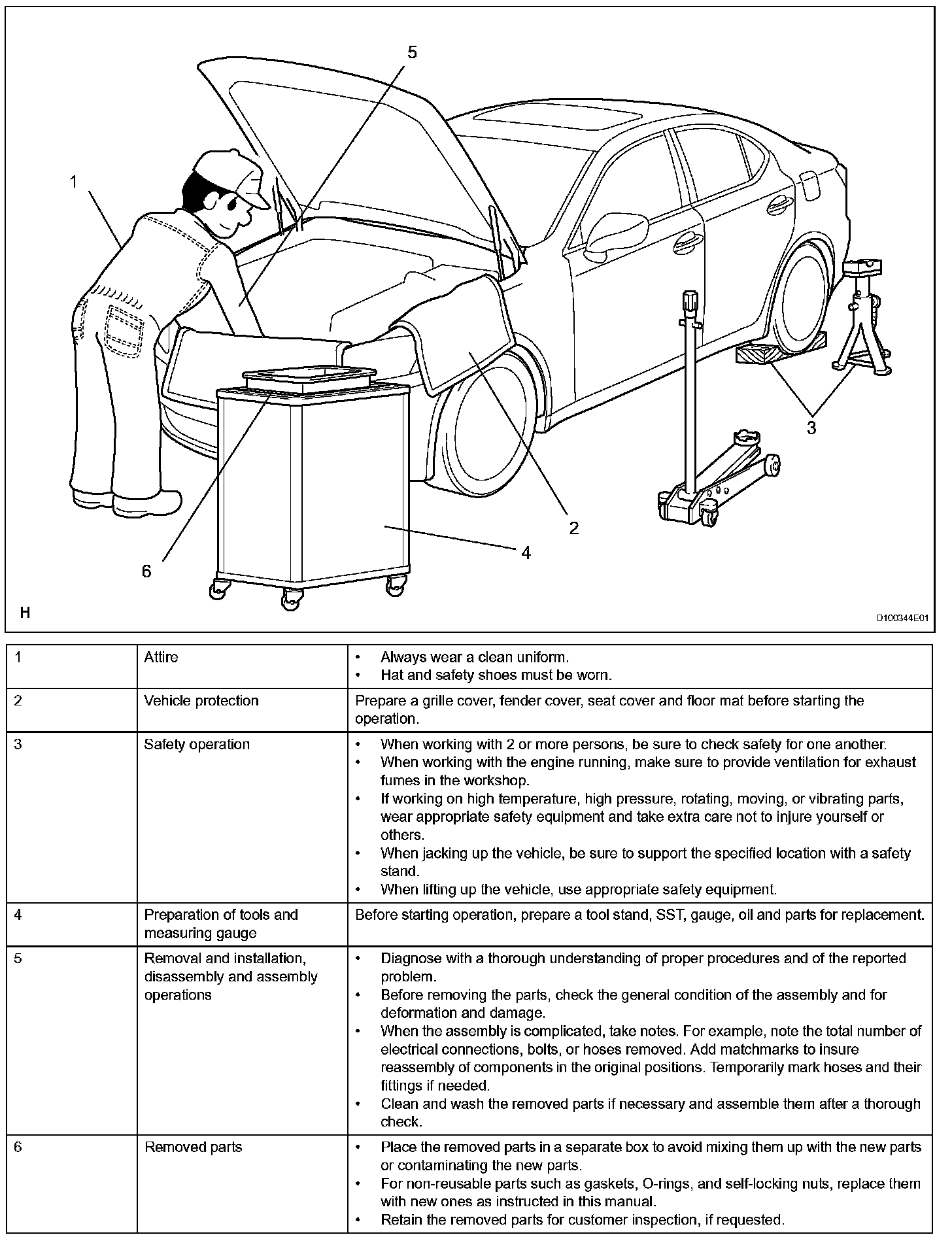 5

1

3

2

4

6

H

D100344E01

| 1 | Attire | • Always wear a clean uniform. • Hat and safety shoes must be worn. |
|---|---|---|
| 2 | Vehicle protection | Prepare a grille cover, fender cover, seat cover and floor mat before starting the operation. |
| 3 | Safety operation | • When working with 2 or more persons, be sure to check safety for one another. • When working with the engine running, make sure to provide ventilation for exhaust fumes in the workshop. • If working on high temperature, high pressure, rotating, moving, or vibrating parts, wear appropriate safety equipment and take extra care not to injure yourself or others. • When jacking up the vehicle, be sure to support the specified location with a safety stand. • When lifting up the vehicle, use appropriate safety equipment. |
| 4 | Preparation of tools and measuring gauge | Before starting operation, prepare a tool stand, SST, gauge, oil and parts for replacement. |
| 5 | Removal and installation, disassembly and assembly operations | • Diagnose with a thorough understanding of proper procedures and of the reported problem. • Before removing the parts, check the general condition of the assembly and for deformation and damage. • When the assembly is complicated, take notes. For example, note the total number of electrical connections, bolts, or hoses removed. Add matchmarks to insure reassembly of components in the original positions. Temporarily mark hoses and their fittings if needed. • Clean and wash the removed parts if necessary and assemble them after a thorough check. |
| 6 | Removed parts | • Place the removed parts in a separate box to avoid mixing them up with the new parts or contaminating the new parts. • For non-reusable parts such as gaskets, O-rings, and self-locking nuts, replace them with new ones as instructed in this manual. • Retain the removed parts for customer inspection, if requested. |