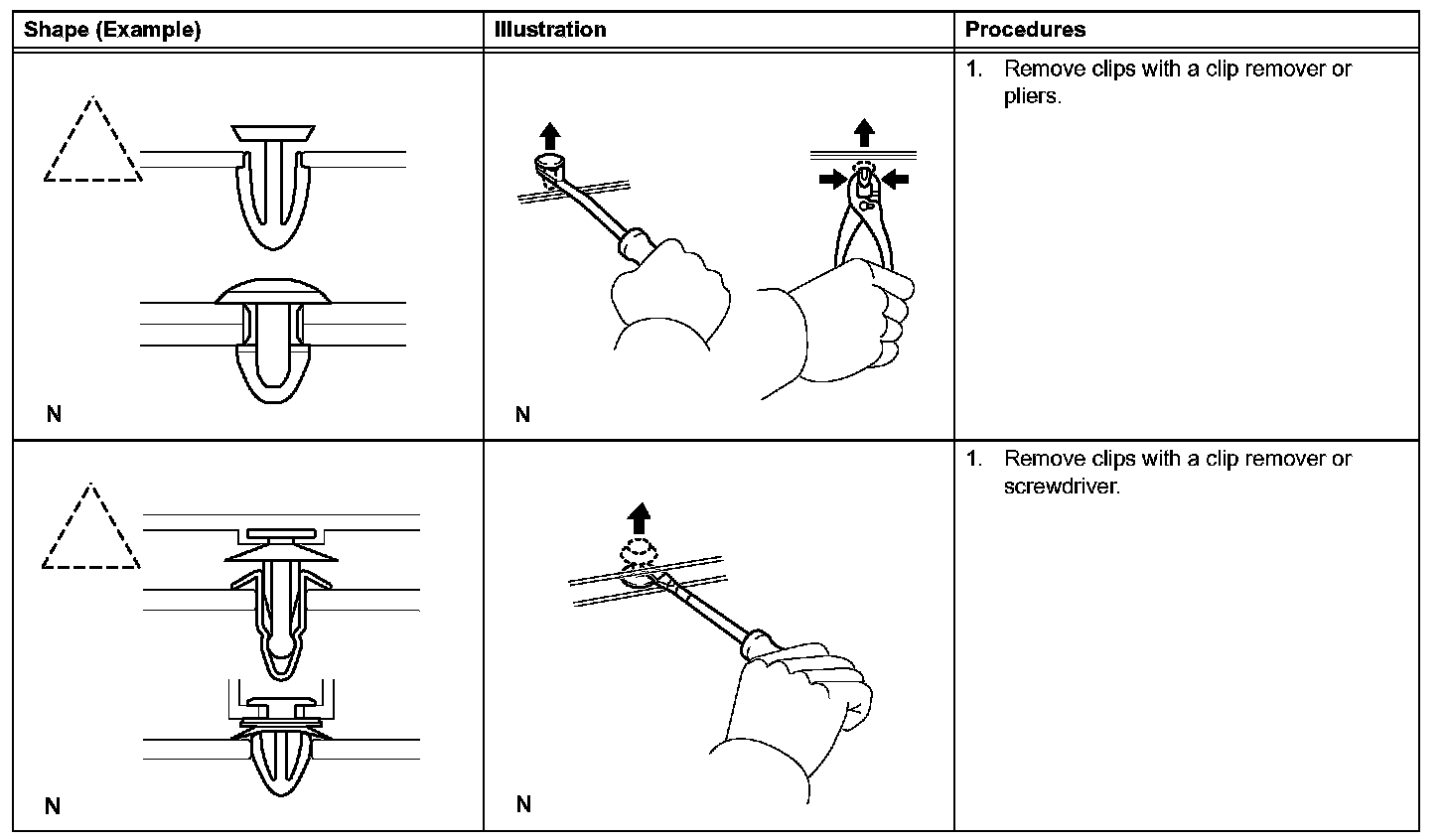 | Shape (Example) | Illustration | Procedures |
|---|---|---|
| N | N | 1. Remove clips with a clip remover or pliers. |
| N | N | 1. Remove clips with a clip remover or screwdriver. |