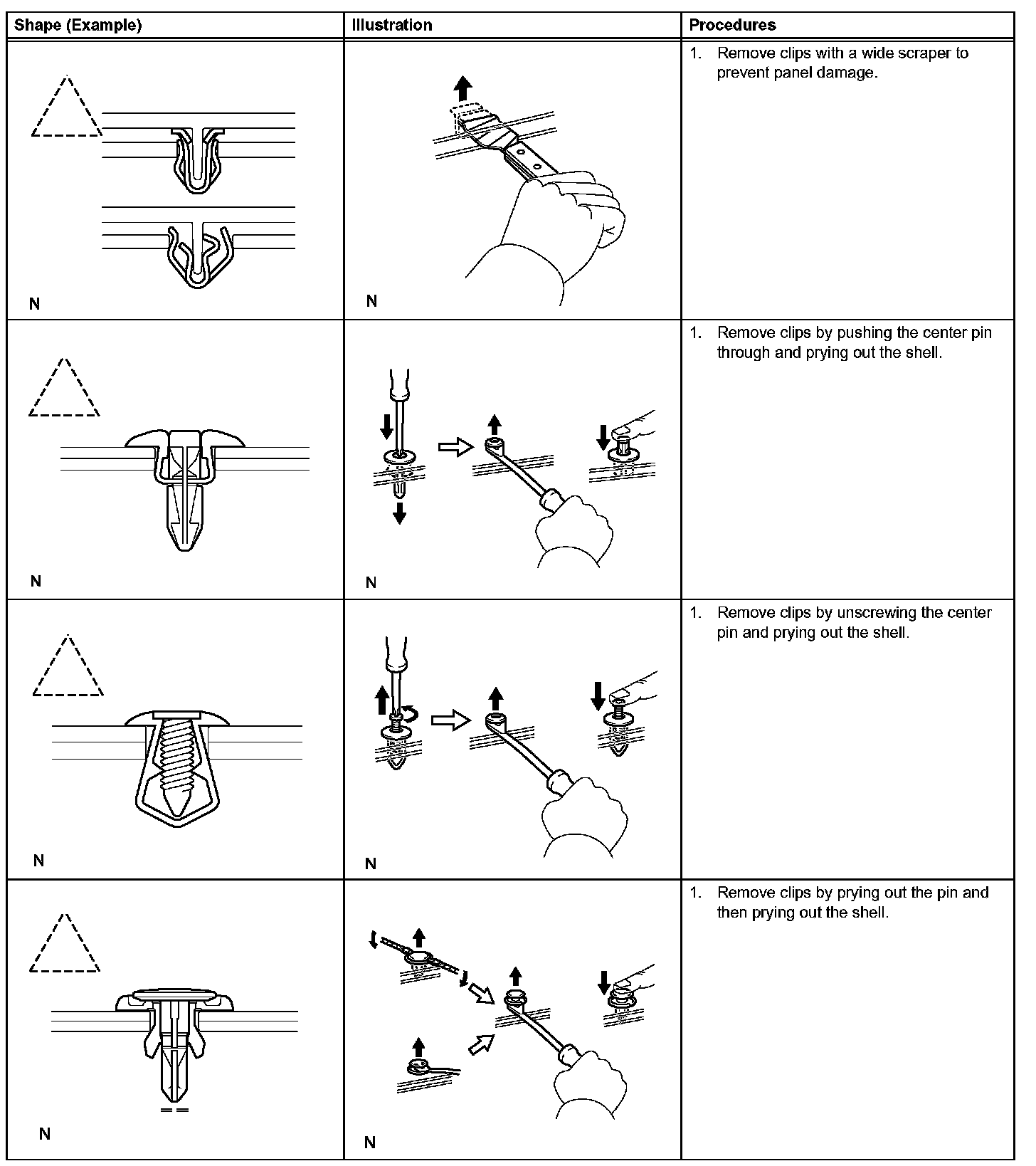 | Shape (Example) | Illustration | Procedures |
|---|---|---|
| N | N | 1. Remove clips with a wide scraper to prevent panel damage. |
| N | N | 1. Remove clips by pushing the center pin through and prying out the shell. |
| N | N | 1. Remove clips by unscrewing the center pin and prying out the shell. |
| N | N | 1. Remove clips by prying out the pin and then prying out the shell. |