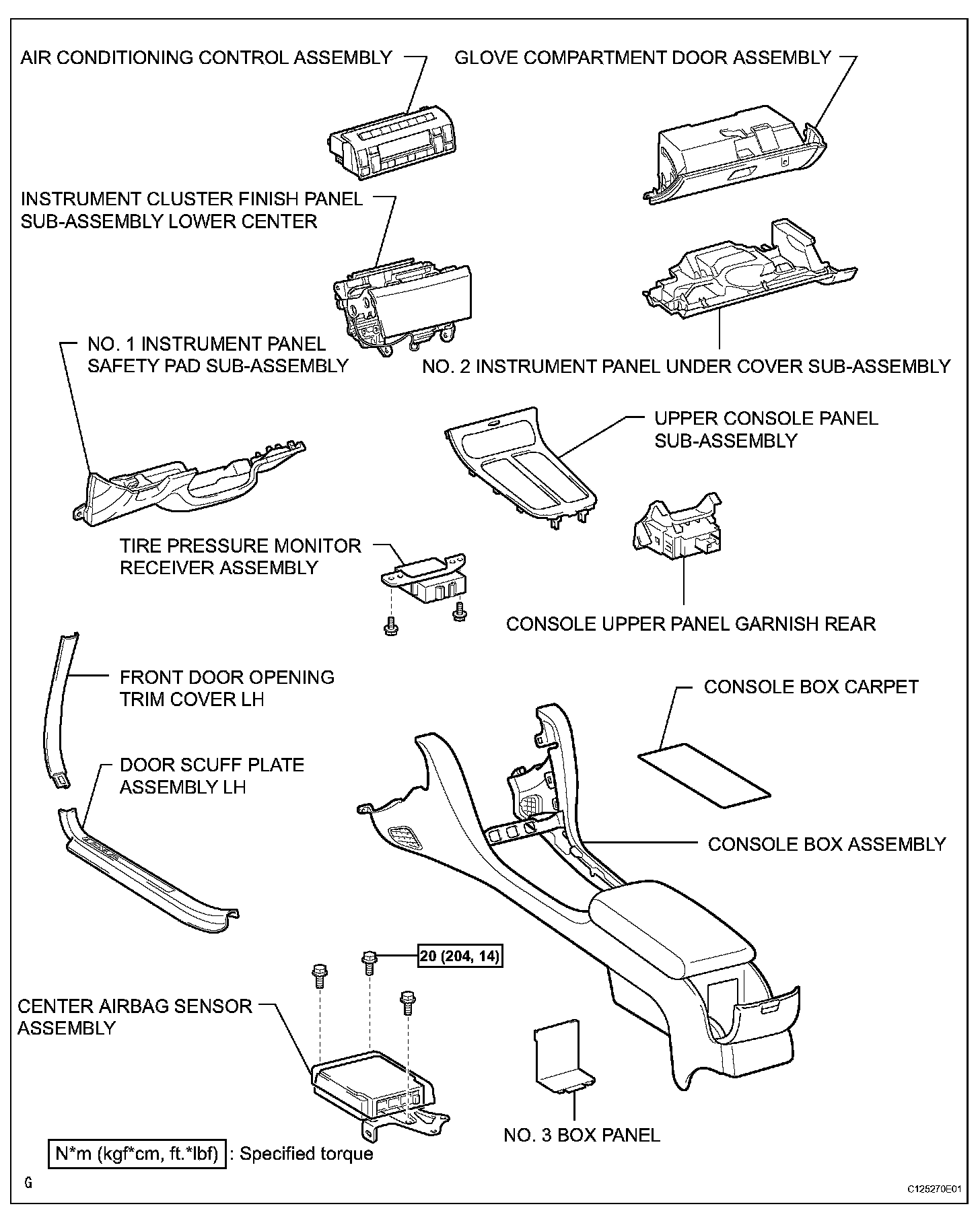 AIR CONDITIONING CONTROL ASSEMBLY

GLOVE COMPARTMENT DOOR ASSEMBLY

INSTRUMENT CLUSTER FINISH PANEL SUB-ASSEMBLY LOWER CENTER

NO. 1 INSTRUMENT PANEL SAFETY PAD SUB-ASSEMBLY

NO. 2 INSTRUMENT PANEL UNDER COVER SUB-ASSEMBLY

UPPER CONSOLE PANEL SUB-ASSEMBLY

TIRE PRESSURE MONITOR RECEIVER ASSEMBLY

CONSOLE UPPER PANEL GARNISH REAR

FRONT DOOR OPENING TRIM COVER LH

CONSOLE BOX CARPET

DOOR SCUFF PLATE ASSEMBLY LH

CONSOLE BOX ASSEMBLY

20 (204, 14)

CENTER AIRBAG SENSOR ASSEMBLY

NO. 3 BOX PANEL

N*m (kgf*cm, ft.*lbf) : Specified torque

G

C125270E01