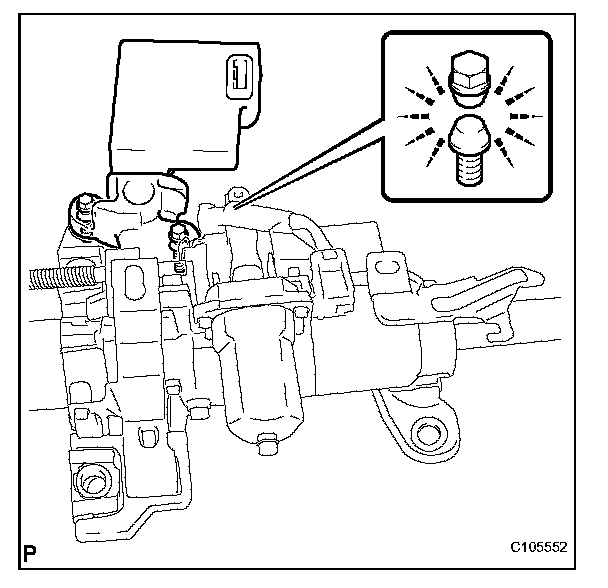 P

C105552