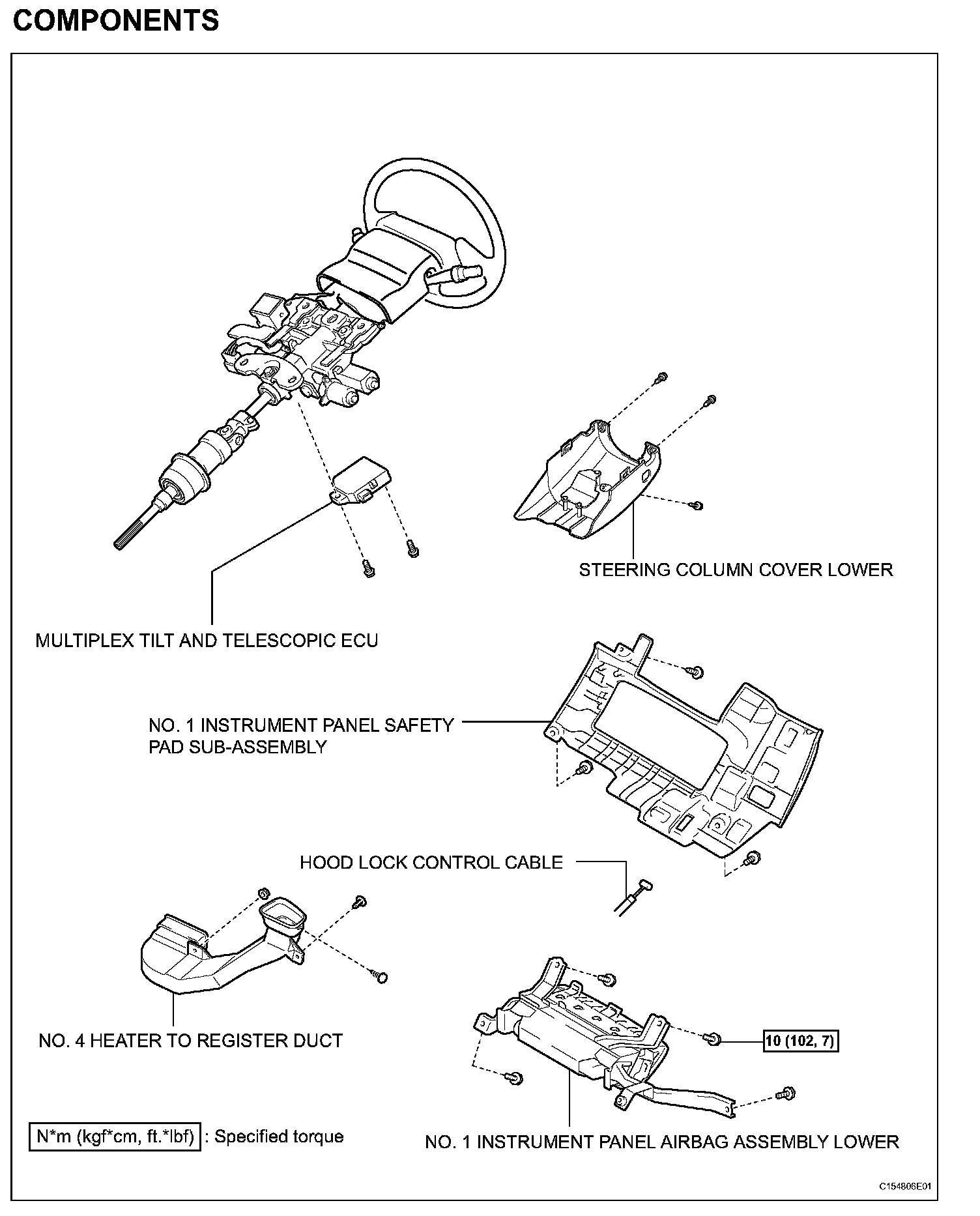 COMPONENTS

STEERING COLUMN COVER LOWER

MULTIPLEX TILT AND TELESCOPIC ECU

NO. 1 INSTRUMENT PANEL SAFETY PAD SUB-ASSEMBLY

HOOD LOCK CONTROL CABLE

NO. 4 HEATER TO REGISTER DUCT

10 (102, 7)

N*m (kgf*cm, ft.*lbf) : Specified torque

NO. 1 INSTRUMENT PANEL AIRBAG ASSEMBLY LOWER

C154806E01