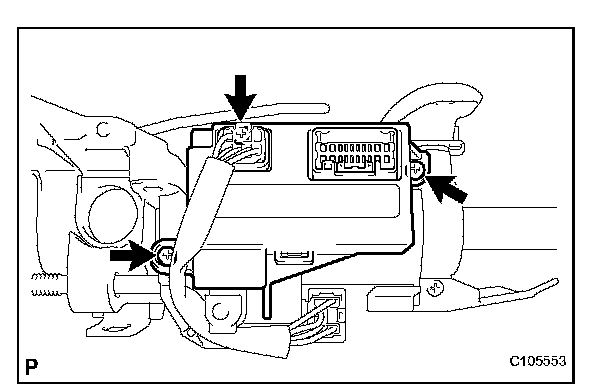 P

C105553