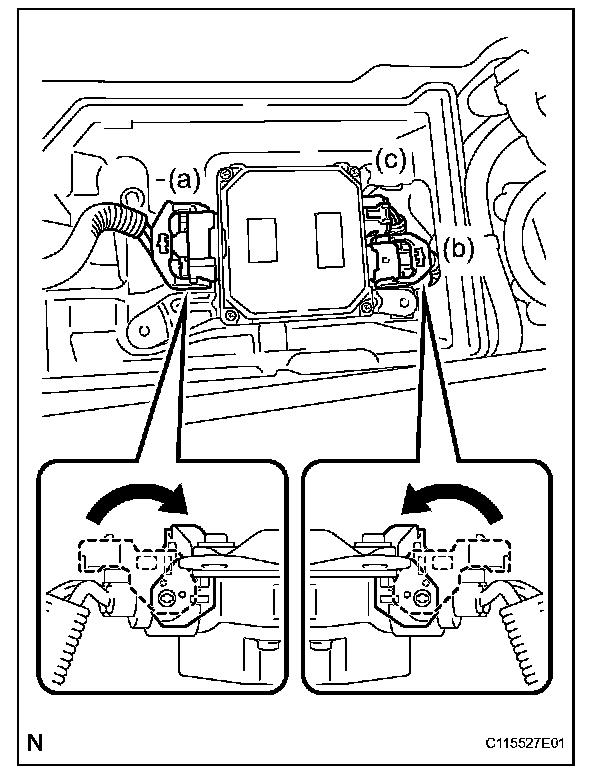 (a)
(c)
(b)
N
C115527E01