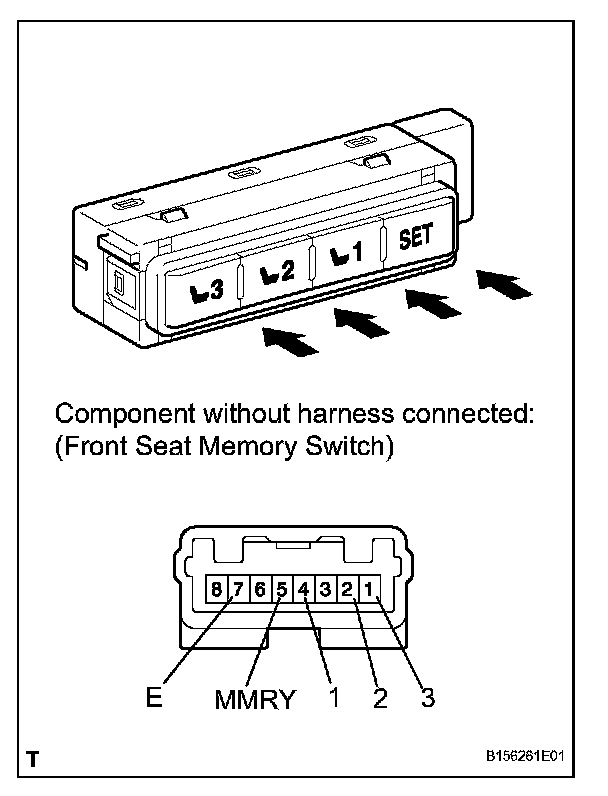 3 2 1 SET

Component without harness connected:
(Front Seat Memory Switch)

8 7 6 5 4 3 2 1

E MMRY 1 2 3

T

B156261E01