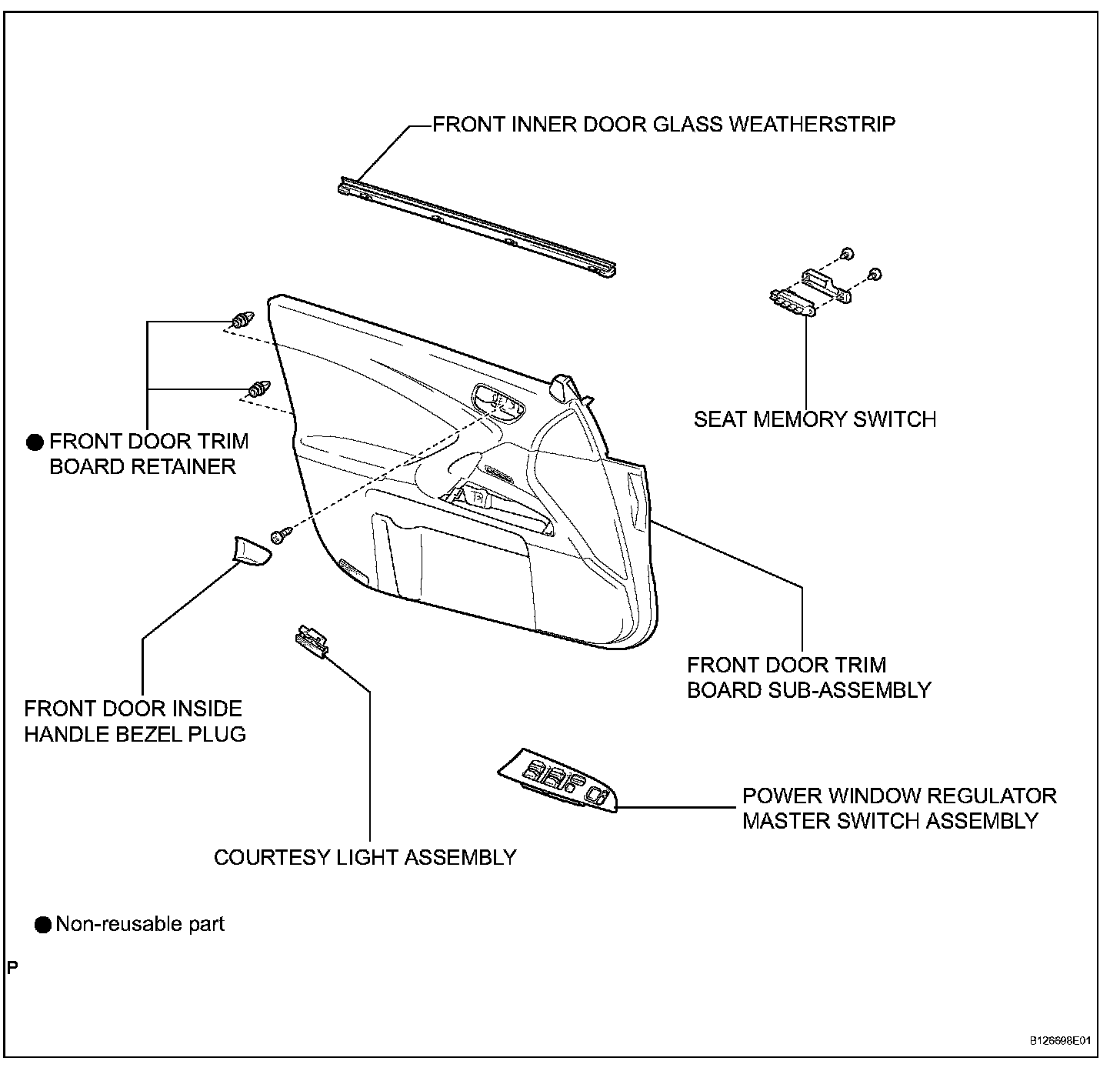 FRONT INNER DOOR GLASS WEATHERSTRIP

SEAT MEMORY SWITCH

● FRONT DOOR TRIM BOARD RETAINER

FRONT DOOR TRIM BOARD SUB-ASSEMBLY

FRONT DOOR INSIDE HANDLE BEZEL PLUG

POWER WINDOW REGULATOR MASTER SWITCH ASSEMBLY

COURTESY LIGHT ASSEMBLY

● Non-reusable part

P

B126698E01