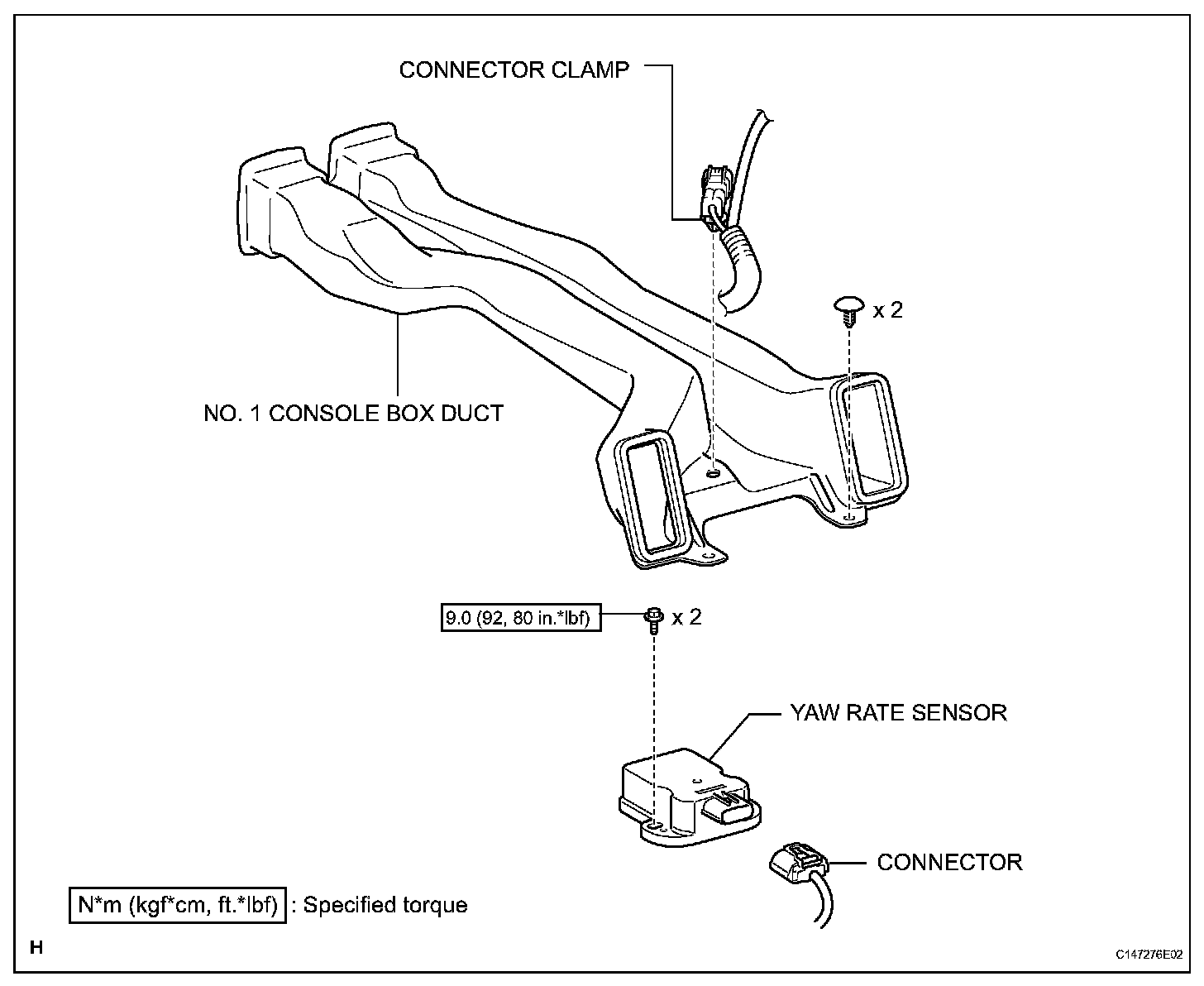 CONNECTOR CLAMP

x 2

NO. 1 CONSOLE BOX DUCT

9.0 (92, 80 in.*lbf)

x 2

YAW RATE SENSOR

CONNECTOR

N*m (kgf*cm, ft.*lbf) : Specified torque

H

C147276E02