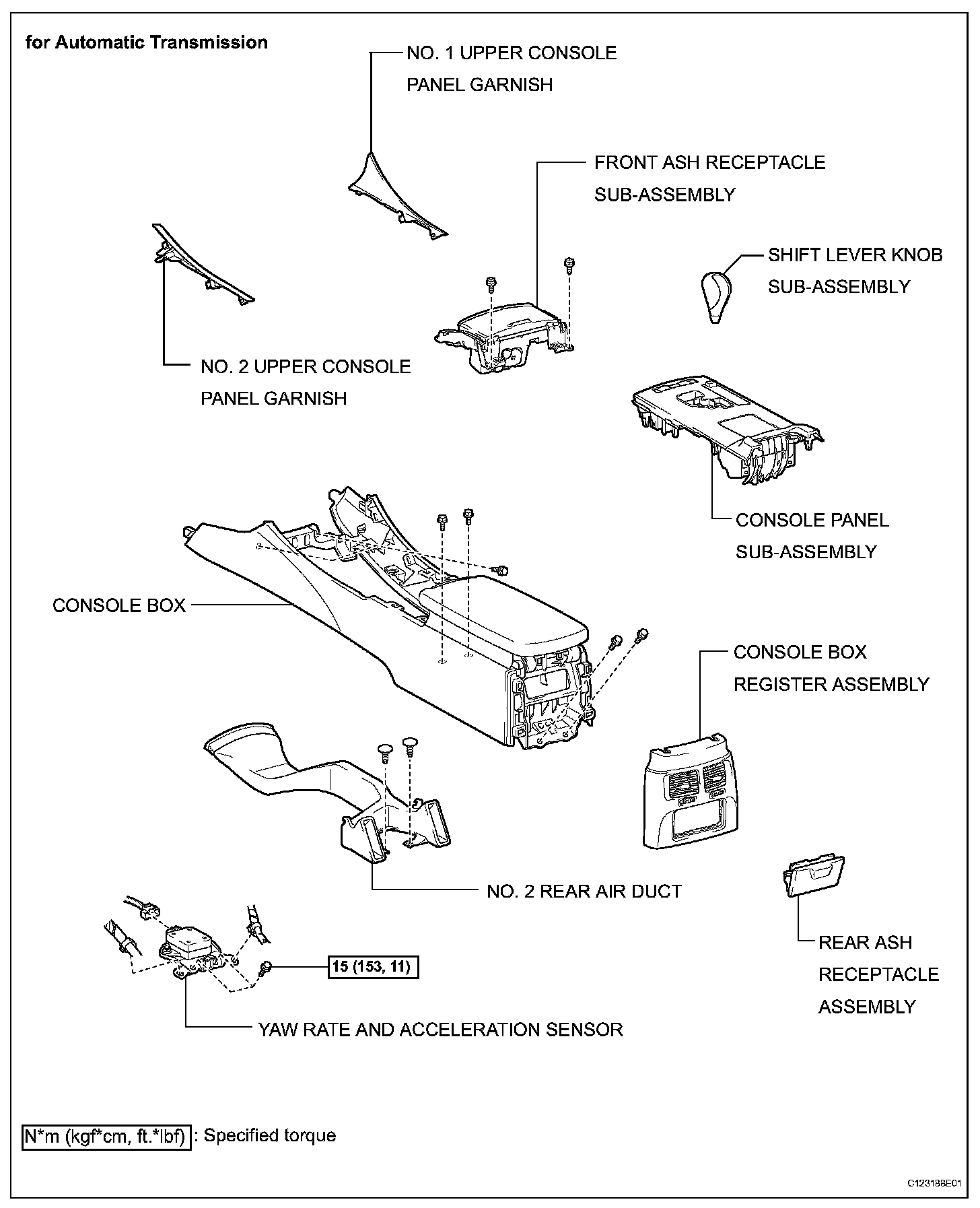 for Automatic Transmission

NO. 1 UPPER CONSOLE PANEL GARNISH

FRONT ASH RECEPTACLE SUB-ASSEMBLY

SHIFT LEVER KNOB SUB-ASSEMBLY

NO. 2 UPPER CONSOLE PANEL GARNISH

CONSOLE PANEL SUB-ASSEMBLY

CONSOLE BOX

CONSOLE BOX REGISTER ASSEMBLY

NO. 2 REAR AIR DUCT

15 (153, 11)

REAR ASH RECEPTACLE ASSEMBLY

YAW RATE AND ACCELERATION SENSOR

N*m (kgf*cm, ft.*lbf) : Specified torque

C123188E01