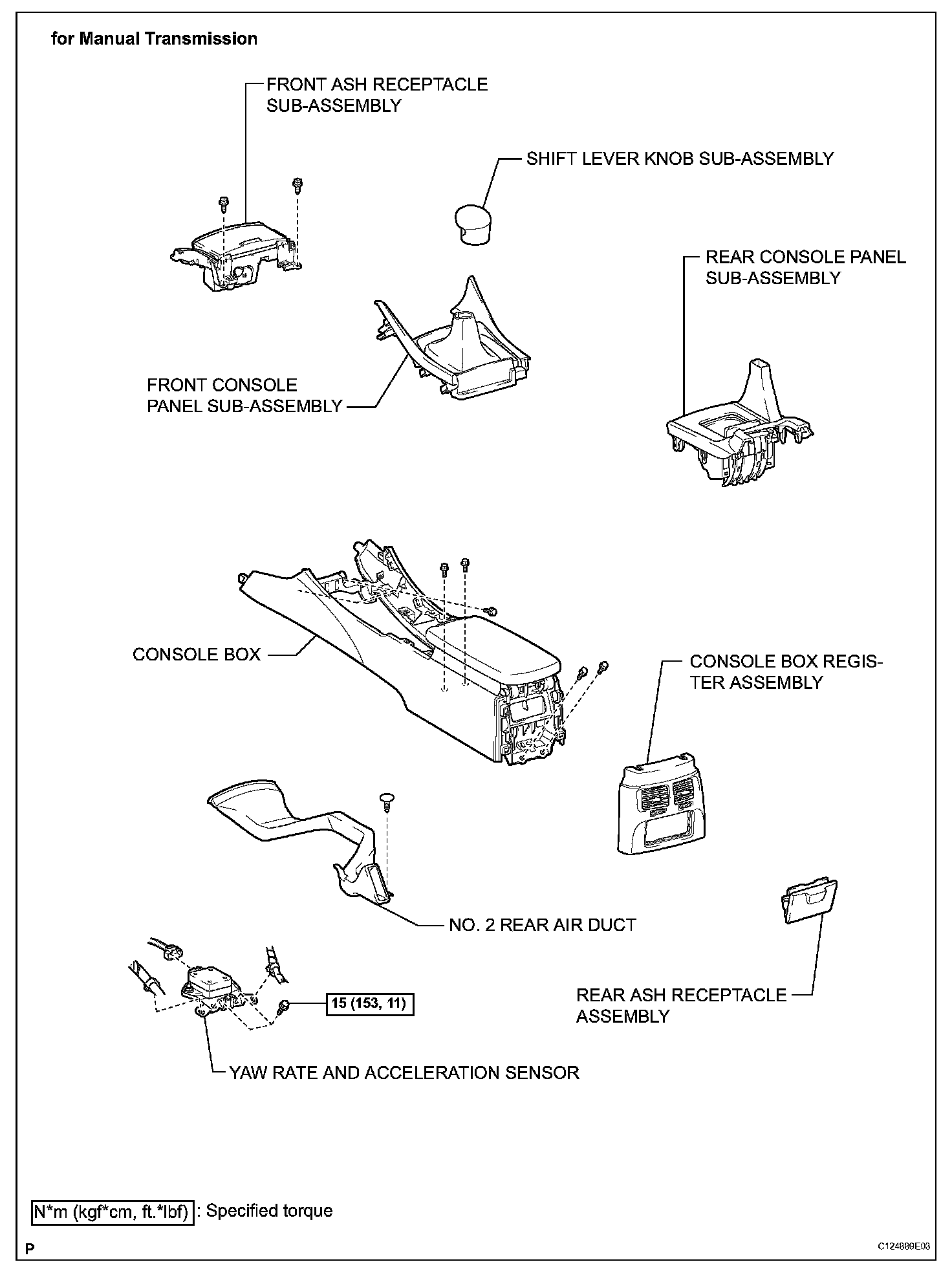 for Manual Transmission

FRONT ASH RECEPTACLE SUB-ASSEMBLY

SHIFT LEVER KNOB SUB-ASSEMBLY

REAR CONSOLE PANEL SUB-ASSEMBLY

FRONT CONSOLE PANEL SUB-ASSEMBLY

CONSOLE BOX

CONSOLE BOX REGISTER ASSEMBLY

NO. 2 REAR AIR DUCT

15 (153, 11)

REAR ASH RECEPTACLE ASSEMBLY

YAW RATE AND ACCELERATION SENSOR

N*m (kgf*cm, ft.*lbf) : Specified torque

P

C124889E03