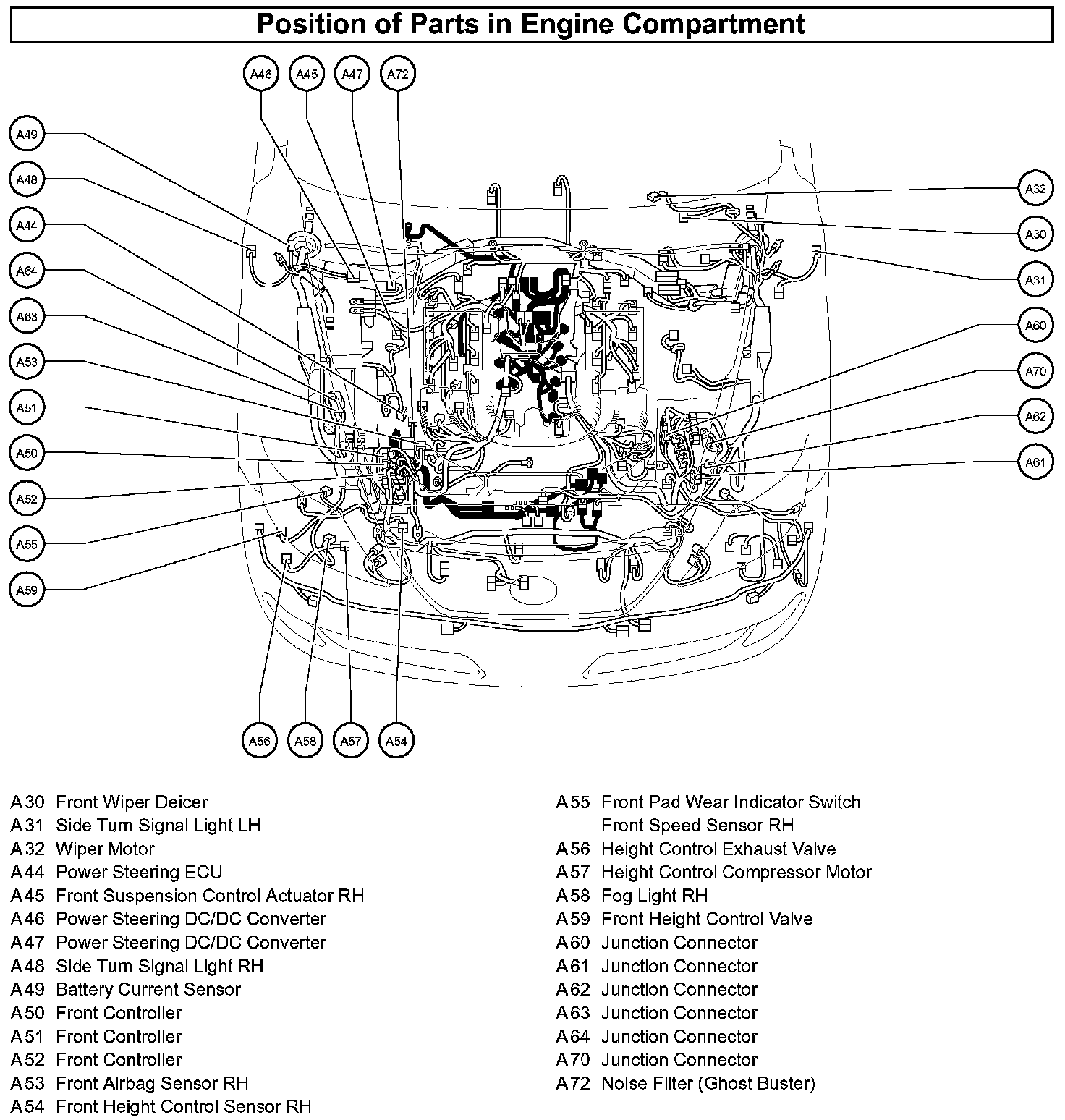 Position of Parts in Engine Compartment

A46 A45 A47 A72

A49
A48
A44
A64
A63
A53
A51
A50
A52
A55
A59

A32
A30
A31
A60
A70
A62
A61

A56 A58 A57 A54

A30 Front Wiper Deicer
A31 Side Turn Signal Light LH
A32 Wiper Motor
A44 Power Steering ECU
A45 Front Suspension Control Actuator RH
A46 Power Steering DC/DC Converter
A47 Power Steering DC/DC Converter
A48 Side Turn Signal Light RH
A49 Battery Current Sensor
A50 Front Controller
A51 Front Controller
A52 Front Controller
A53 Front Airbag Sensor RH
A54 Front Height Control Sensor RH

A55 Front Pad Wear Indicator Switch
Front Speed Sensor RH
A56 Height Control Exhaust Valve
A57 Height Control Compressor Motor
A58 Fog Light RH
A59 Front Height Control Valve
A60 Junction Connector
A61 Junction Connector
A62 Junction Connector
A63 Junction Connector
A64 Junction Connector
A70 Junction Connector
A72 Noise Filter (Ghost Buster)