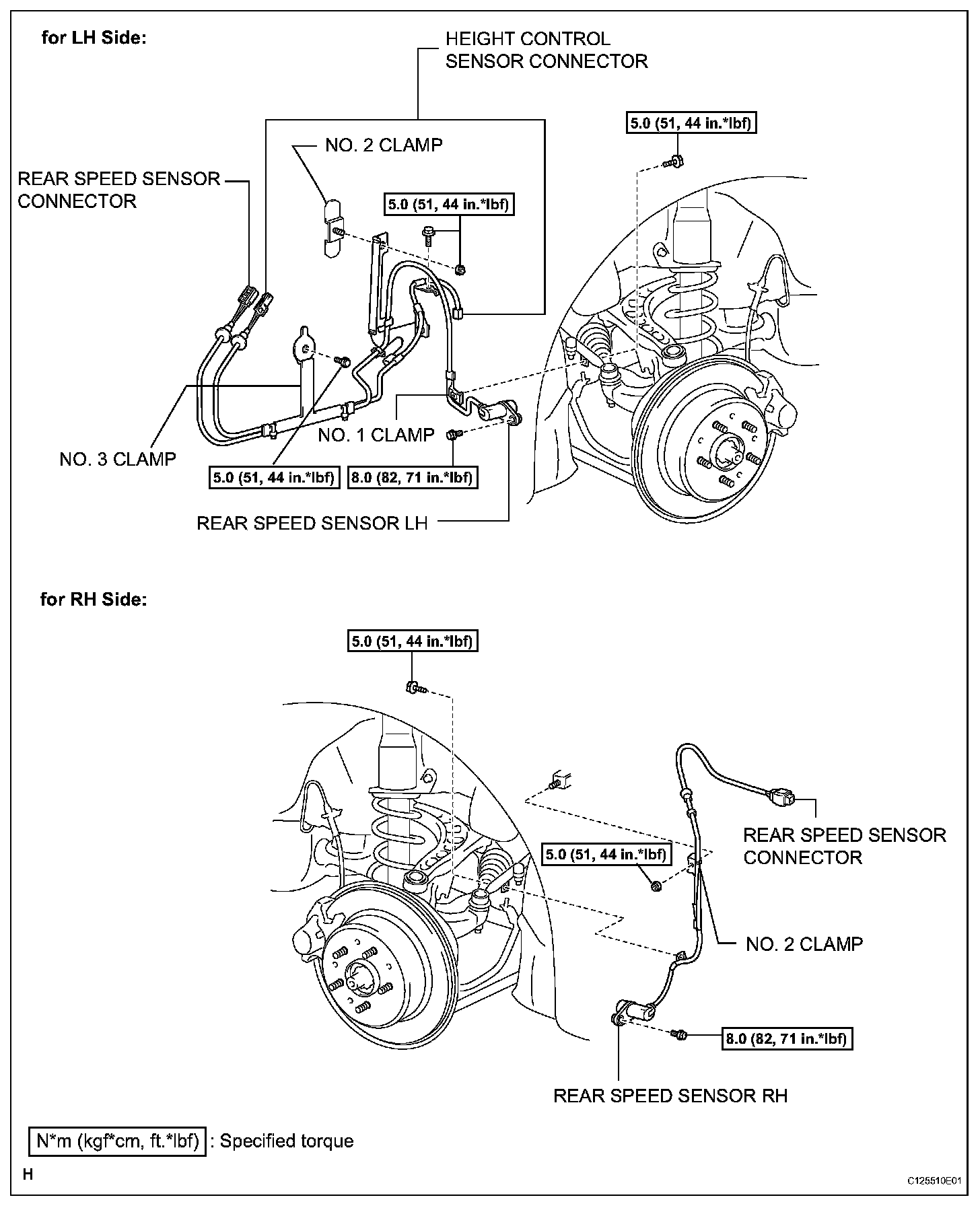 for LH Side:

HEIGHT CONTROL SENSOR CONNECTOR

5.0 (51, 44 in.*lbf)

NO. 2 CLAMP

REAR SPEED SENSOR CONNECTOR

5.0 (51, 44 in.*lbf)

NO. 1 CLAMP

NO. 3 CLAMP

5.0 (51, 44 in.*lbf)

8.0 (82, 71 in.*lbf)

REAR SPEED SENSOR LH

for RH Side:

5.0 (51, 44 in.*lbf)

REAR SPEED SENSOR CONNECTOR

5.0 (51, 44 in.*lbf)

NO. 2 CLAMP

8.0 (82, 71 in.*lbf)

REAR SPEED SENSOR RH

N*m (kgf*cm, ft.*lbf) : Specified torque

H

C125510E01