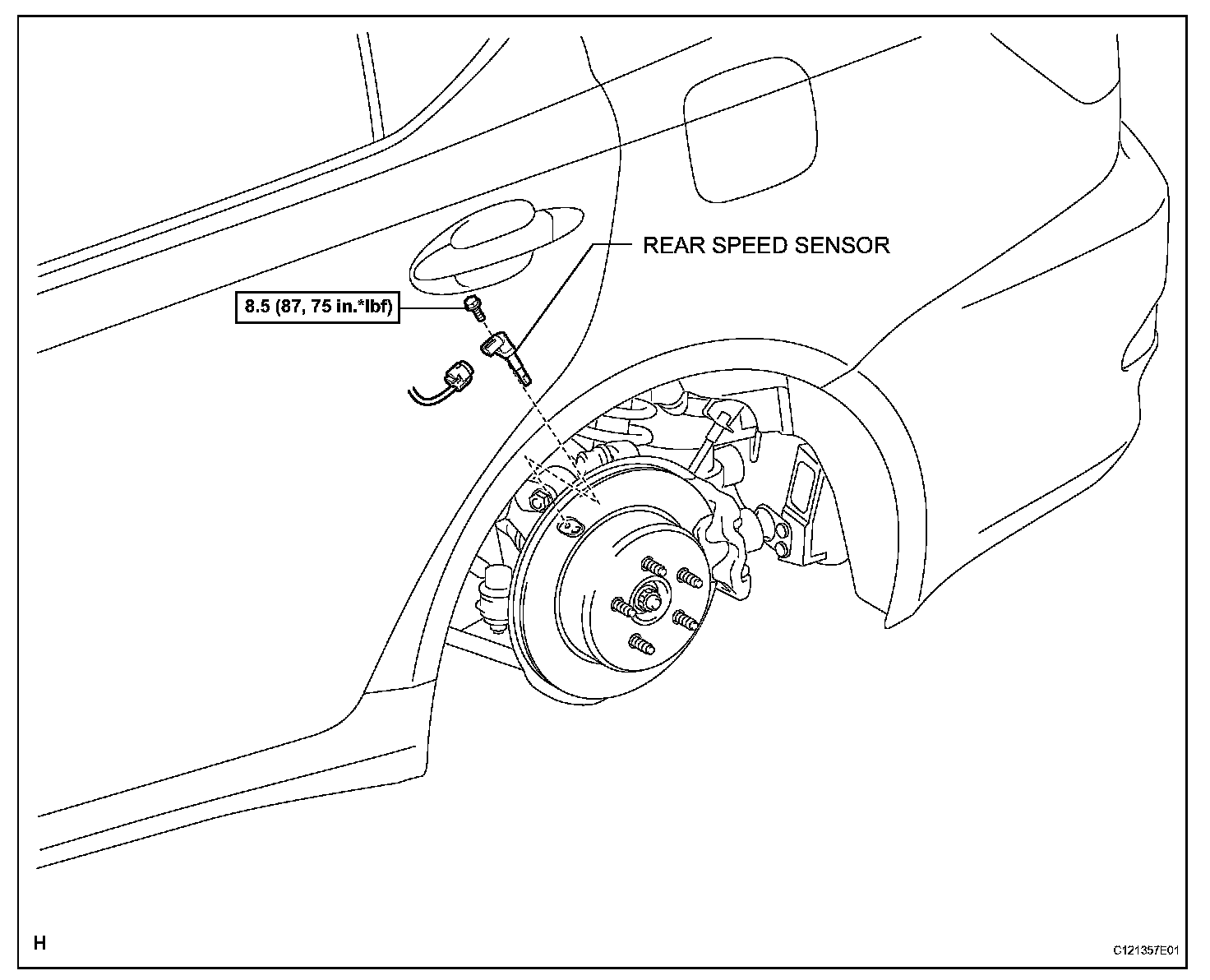 REAR SPEED SENSOR

8.5 (87, 75 in.*lbf)

H

C121357E01