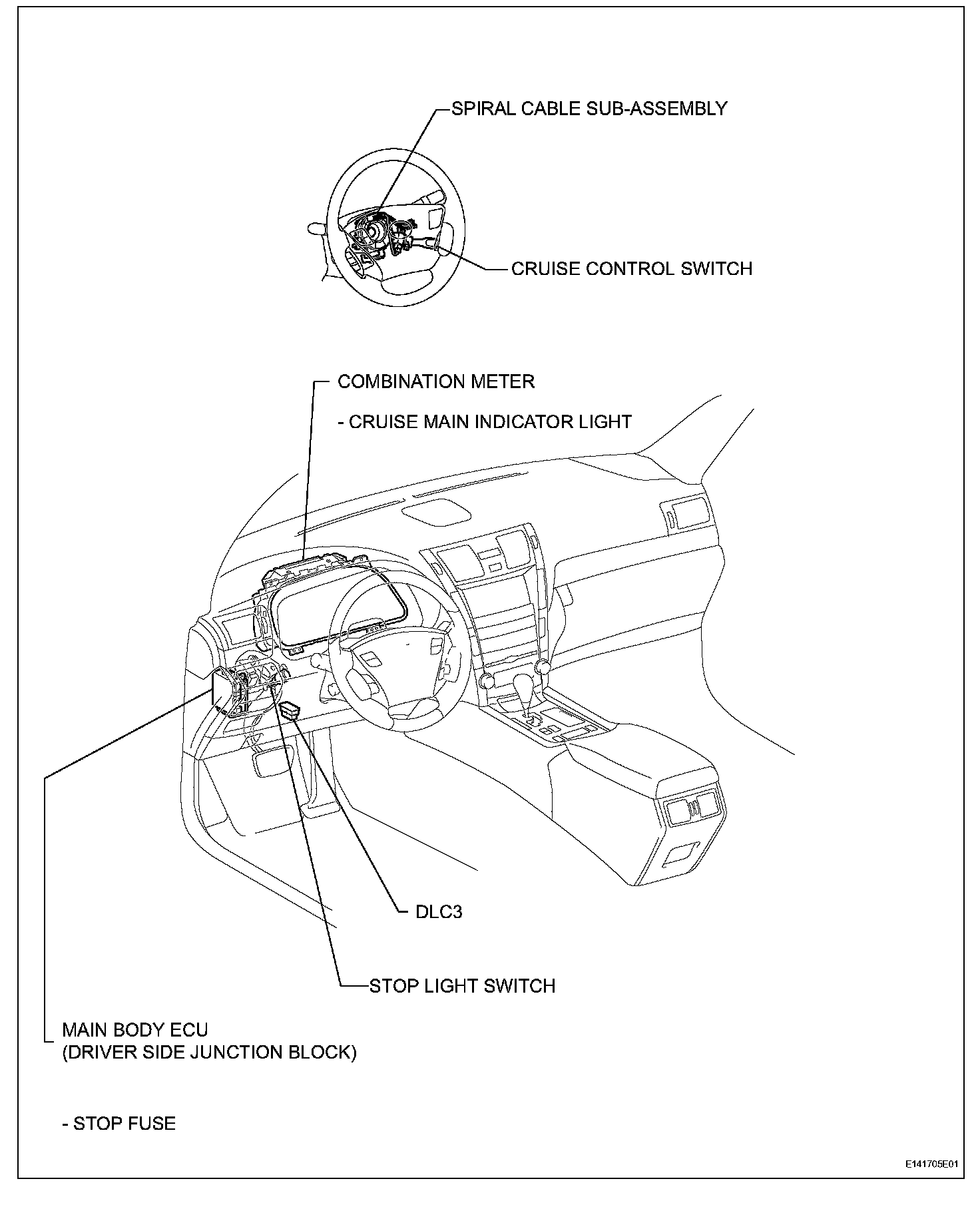 SPIRAL CABLE SUB-ASSEMBLY

CRUISE CONTROL SWITCH

COMBINATION METER

- CRUISE MAIN INDICATOR LIGHT

DLC3

STOP LIGHT SWITCH

MAIN BODY ECU
(DRIVER SIDE JUNCTION BLOCK)

- STOP FUSE

E141705E01