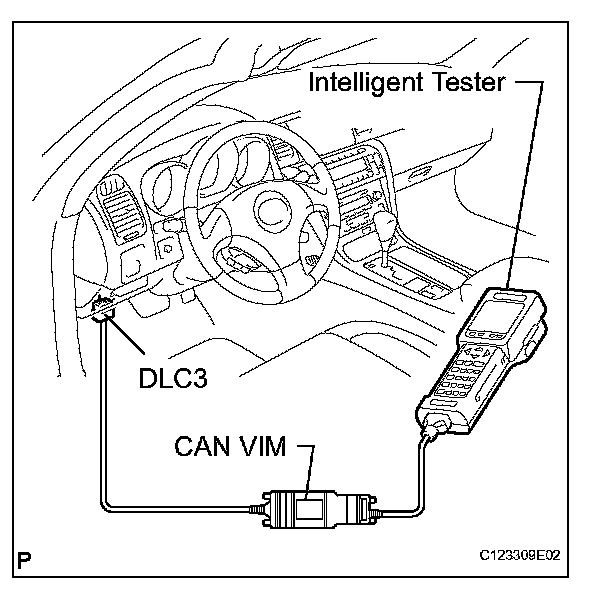 Intelligent Tester

DLC3

CAN VIM

P

C123309E02