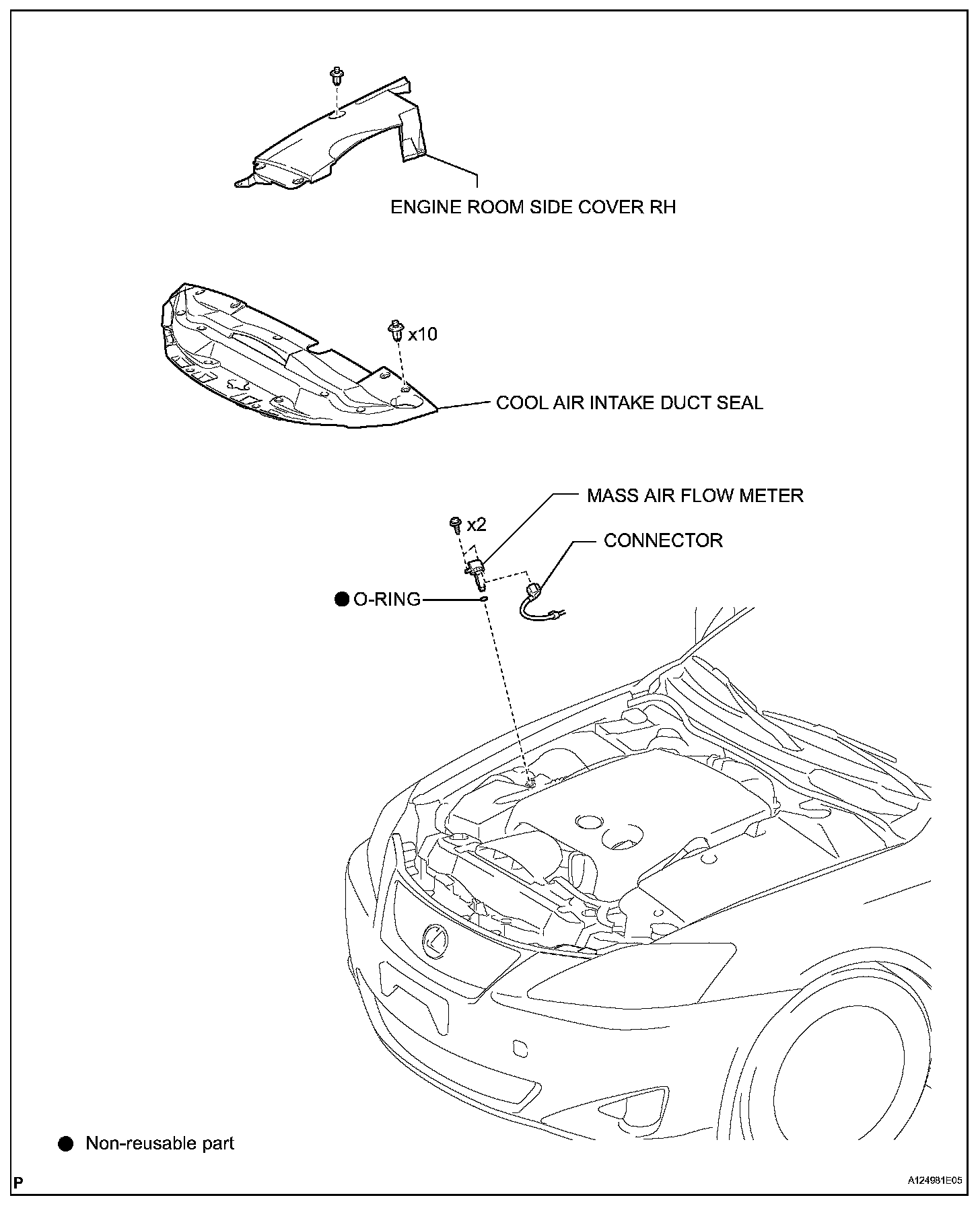 ENGINE ROOM SIDE COVER RH

x10

COOL AIR INTAKE DUCT SEAL

MASS AIR FLOW METER

x2

CONNECTOR

● O-RING

● Non-reusable part

P

A124981E05