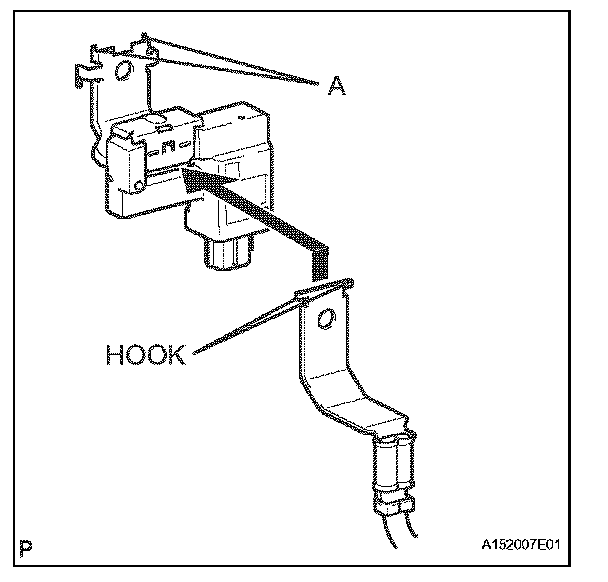 A

HOOK

P

A152007E01