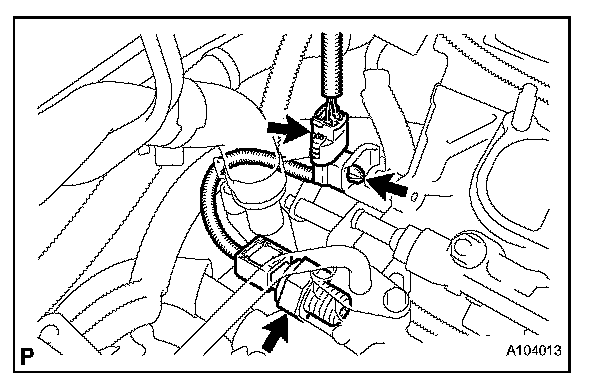 P

A104013