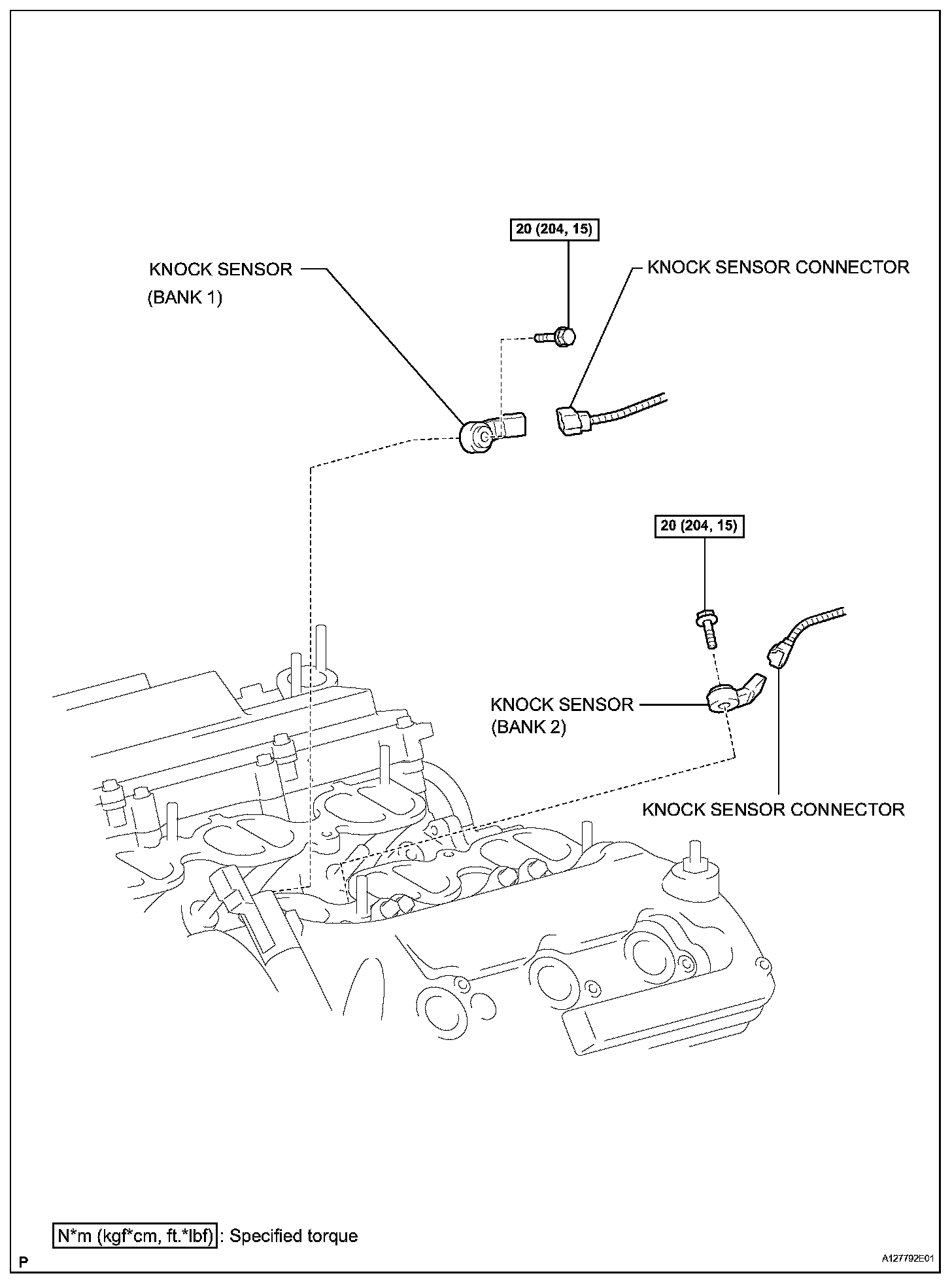 20 (204, 15)

KNOCK SENSOR (BANK 1)

KNOCK SENSOR CONNECTOR

20 (204, 15)

KNOCK SENSOR (BANK 2)

KNOCK SENSOR CONNECTOR

N*m (kgf*cm, ft.*lbf) : Specified torque

P

A127792E01