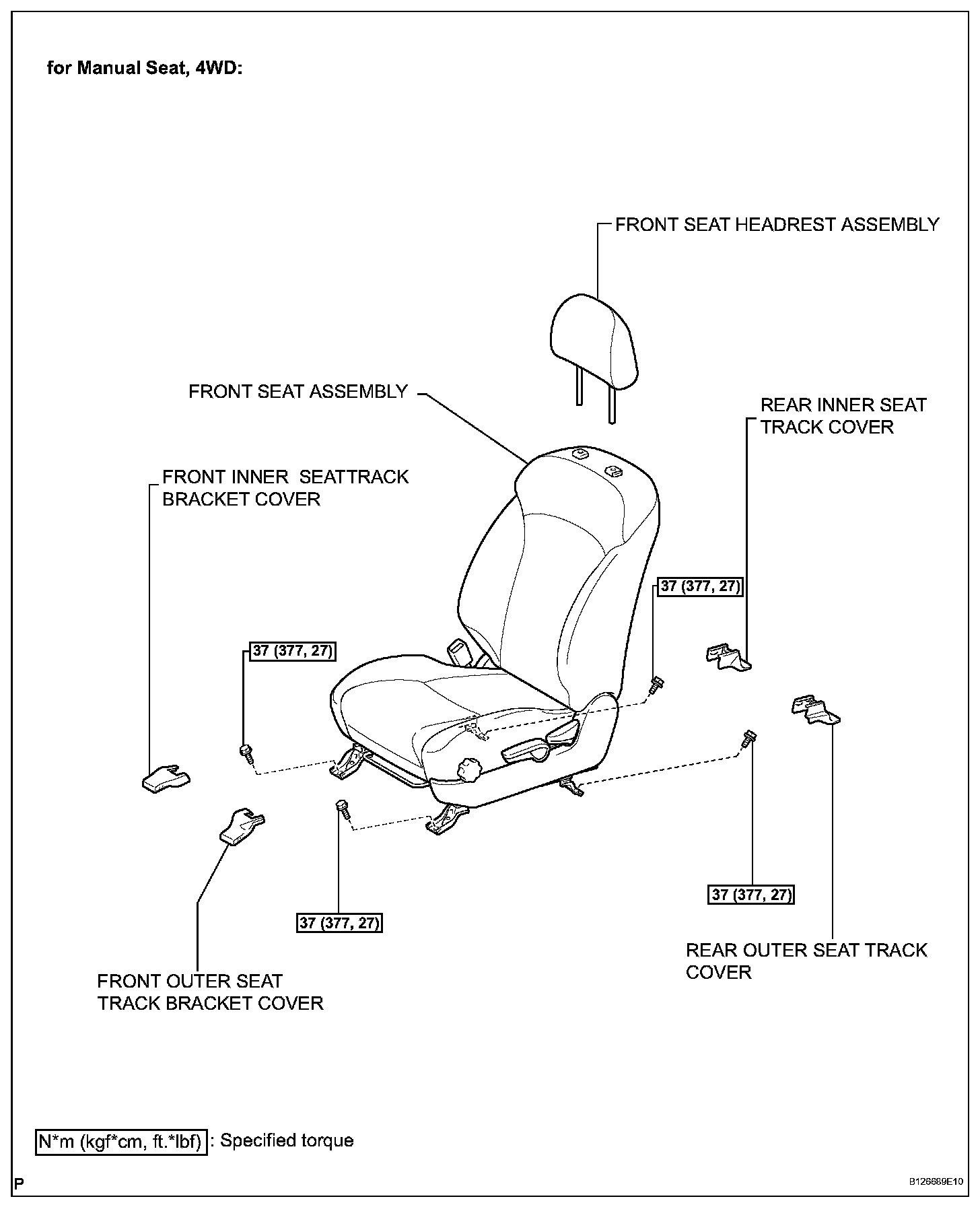 for Manual Seat, 4WD:

FRONT SEAT HEADREST ASSEMBLY

FRONT SEAT ASSEMBLY

REAR INNER SEAT TRACK COVER

FRONT INNER SEATTRACK BRACKET COVER

37 (377, 27)

37 (377, 27)

37 (377, 27)

37 (377, 27)

REAR OUTER SEAT TRACK COVER

FRONT OUTER SEAT TRACK BRACKET COVER

N*m (kgf*cm, ft.*lbf) : Specified torque

P

B126689E10