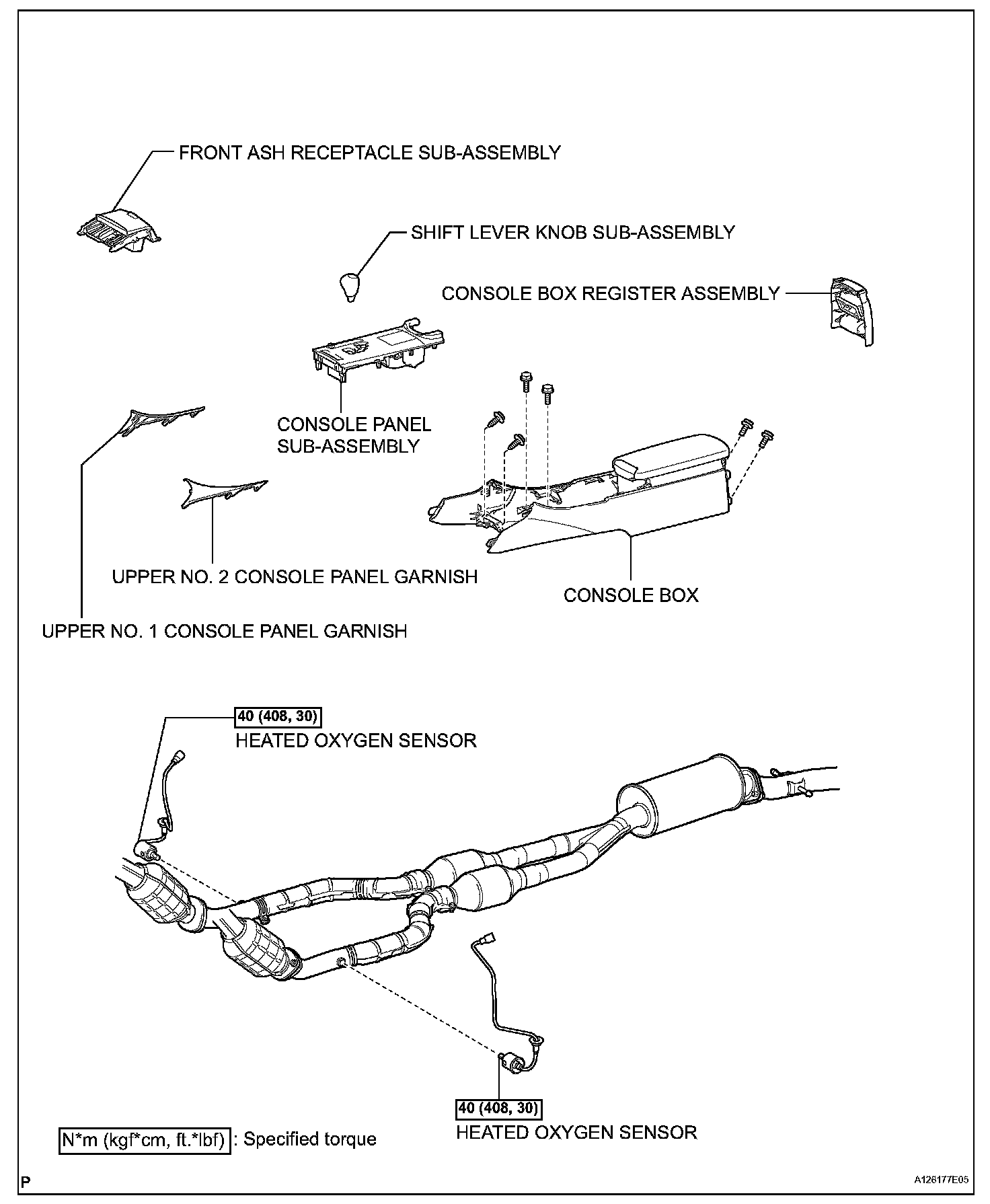 FRONT ASH RECEPTACLE SUB-ASSEMBLY

SHIFT LEVER KNOB SUB-ASSEMBLY

CONSOLE BOX REGISTER ASSEMBLY

CONSOLE PANEL SUB-ASSEMBLY

UPPER NO. 2 CONSOLE PANEL GARNISH

CONSOLE BOX

UPPER NO. 1 CONSOLE PANEL GARNISH

40 (408, 30)
HEATED OXYGEN SENSOR

40 (408, 30)
HEATED OXYGEN SENSOR

N*m (kgf*cm, ft.*lbf) : Specified torque

P

A126177E05