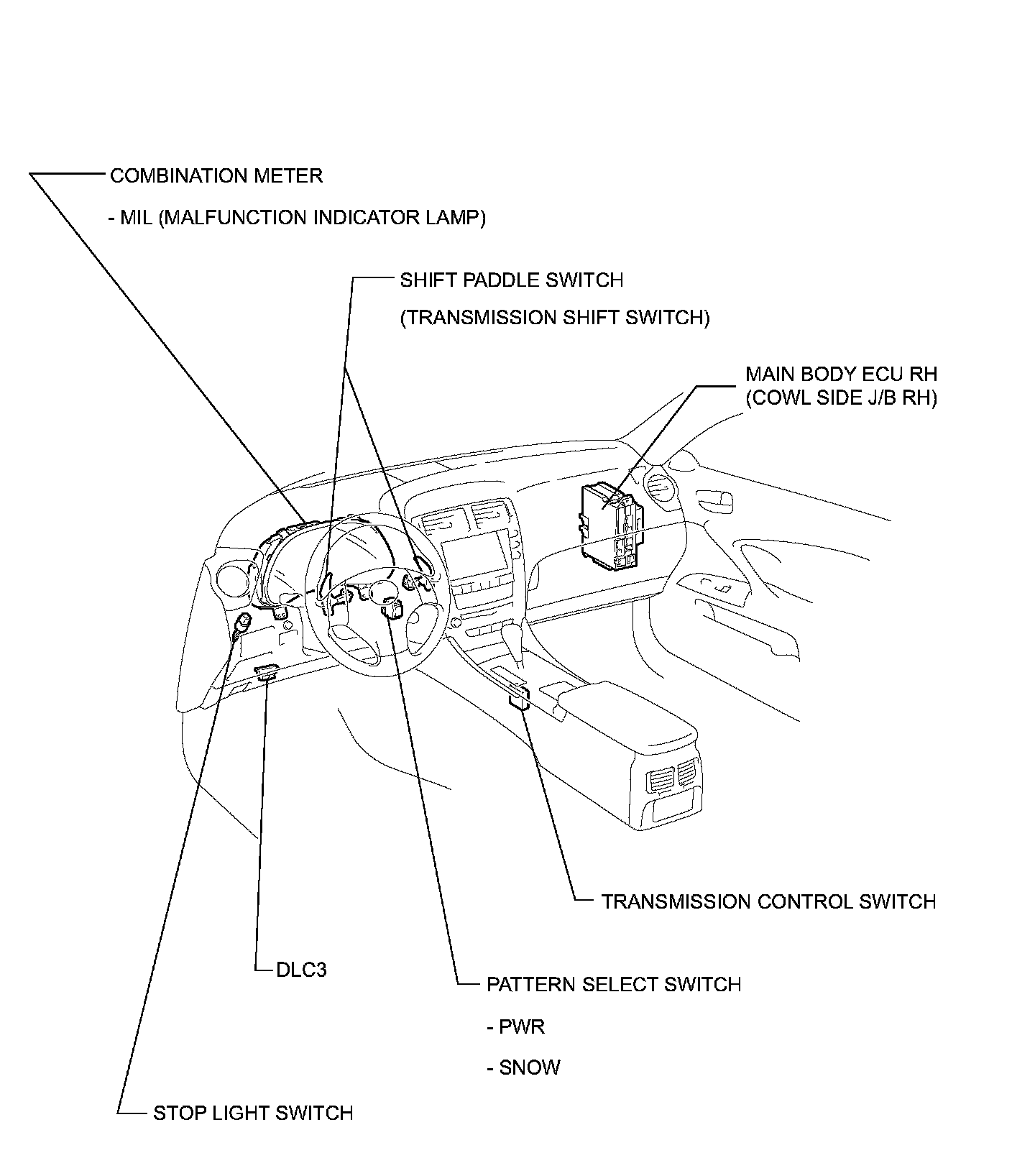 COMBINATION METER

- MIL (MALFUNCTION INDICATOR LAMP)

SHIFT PADDLE SWITCH

(TRANSMISSION SHIFT SWITCH)

MAIN BODY ECU RH
(COWL SIDE J/B RH)

TRANSMISSION CONTROL SWITCH

DLC3

PATTERN SELECT SWITCH

- PWR

- SNOW

STOP LIGHT SWITCH