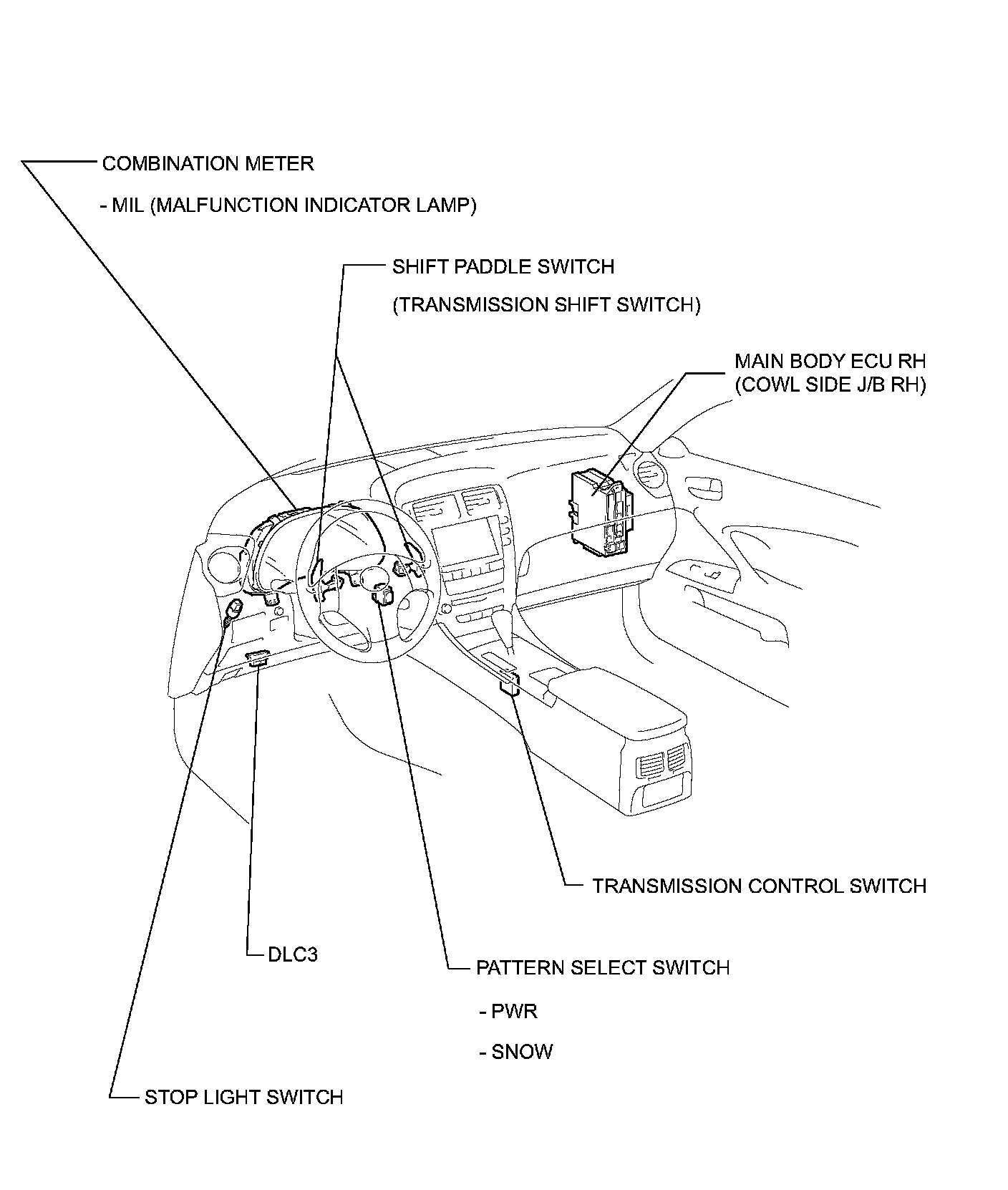 COMBINATION METER

- MIL (MALFUNCTION INDICATOR LAMP)

SHIFT PADDLE SWITCH

(TRANSMISSION SHIFT SWITCH)

MAIN BODY ECU RH
(COWL SIDE J/B RH)

TRANSMISSION CONTROL SWITCH

DLC3

PATTERN SELECT SWITCH

- PWR

- SNOW

STOP LIGHT SWITCH