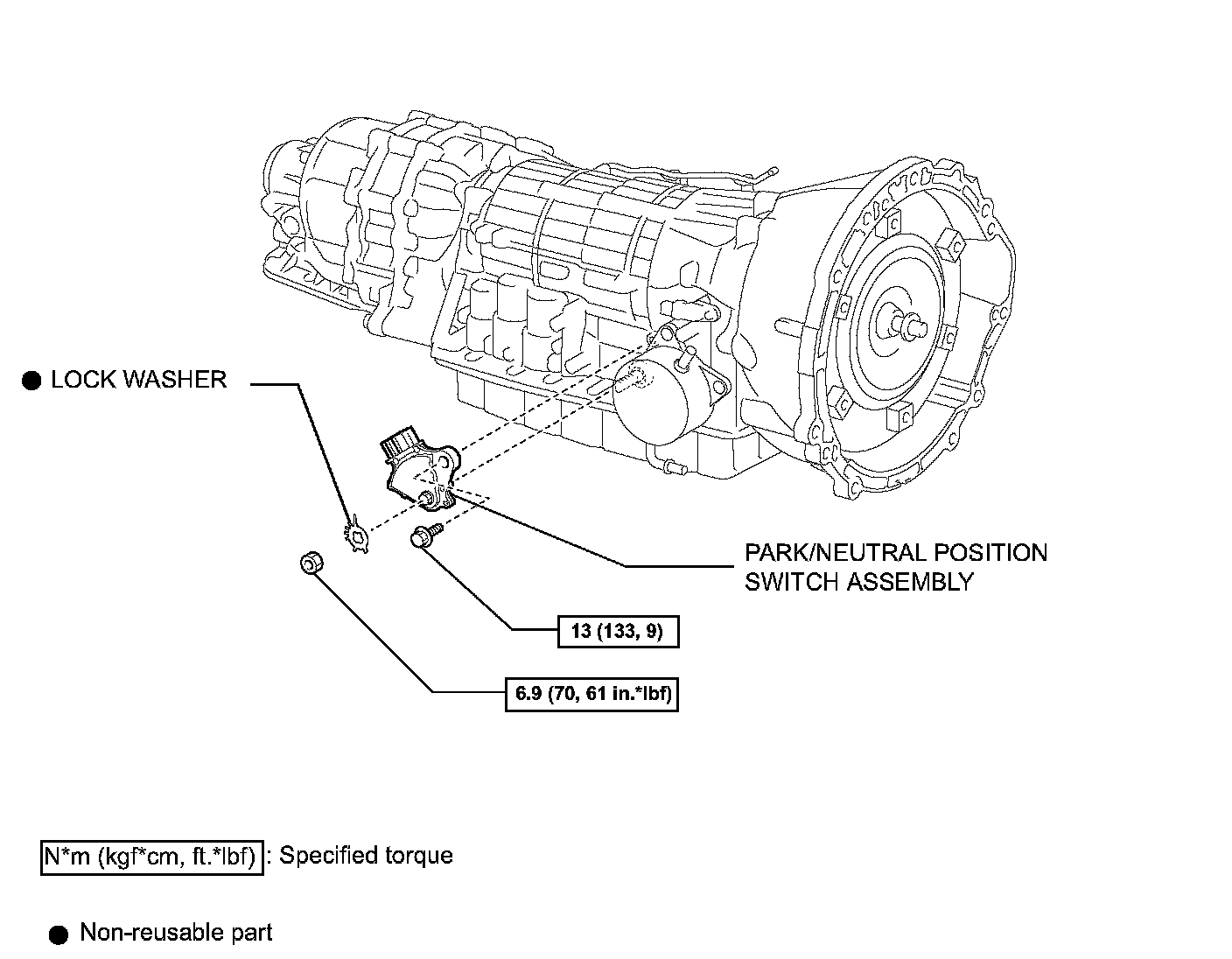 ● LOCK WASHER

PARK/NEUTRAL POSITION SWITCH ASSEMBLY

13 (133, 9)

6.9 (70, 61 in.*lbf)

N*m (kgf*cm, ft.*lbf) : Specified torque

● Non-reusable part